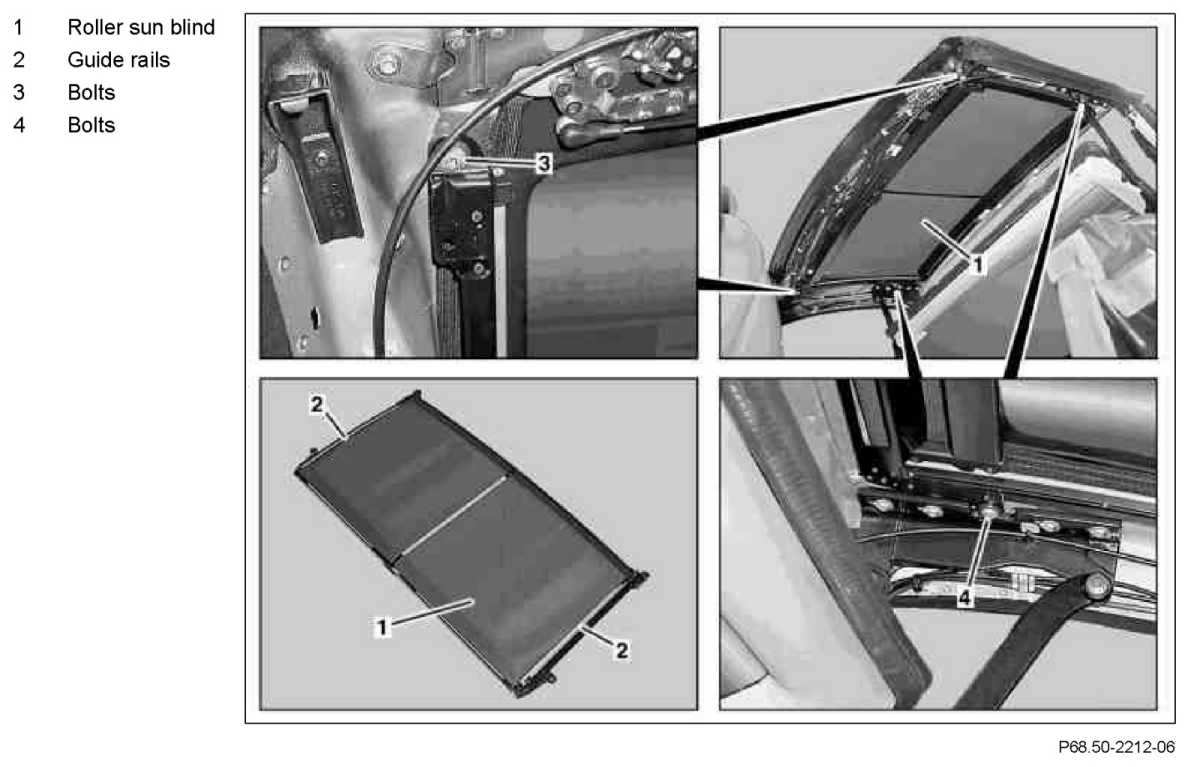 1 Roller sun blind
2 Guide rails
3 Bolts
4 Bolts

3

1

2

1

2

4

P68.50-2212-06