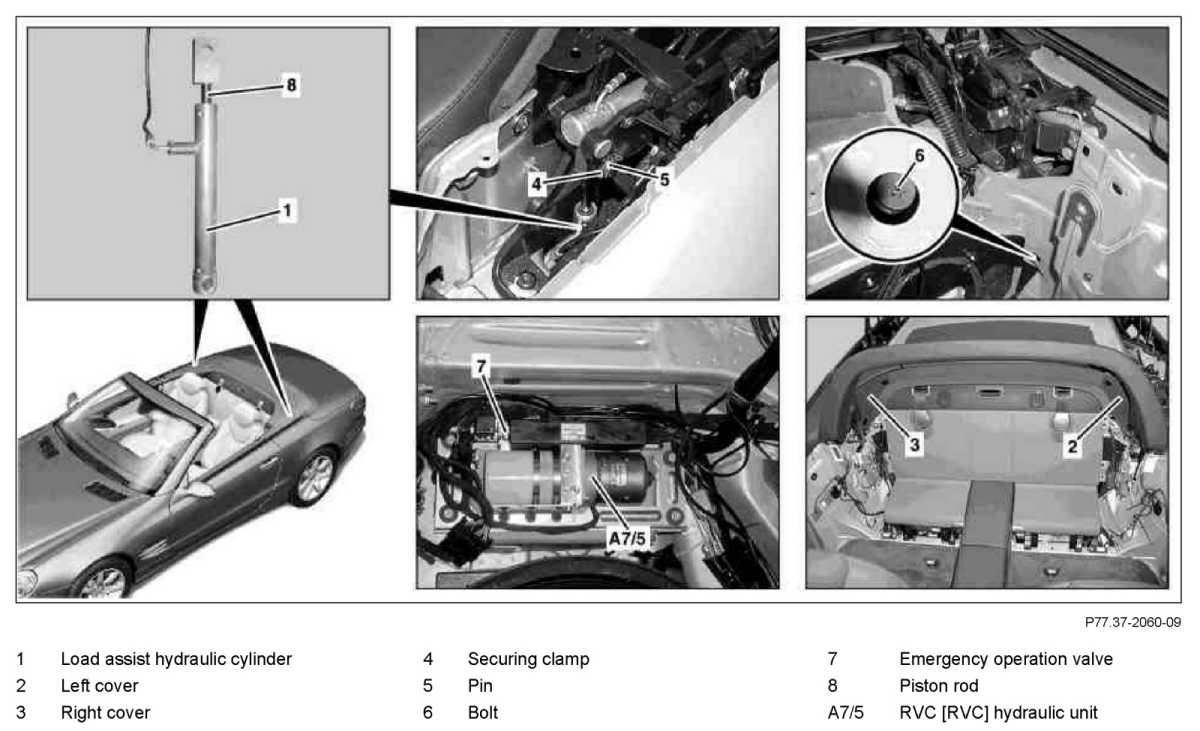 8
1
4
5
6
7
A7/5
3
2

P77.37-2060-09

1 Load assist hydraulic cylinder
2 Left cover
3 Right cover

4 Securing clamp
5 Pin
6 Bolt

7 Emergency operation valve
8 Piston rod
A7/5 RVC [RVC] hydraulic unit