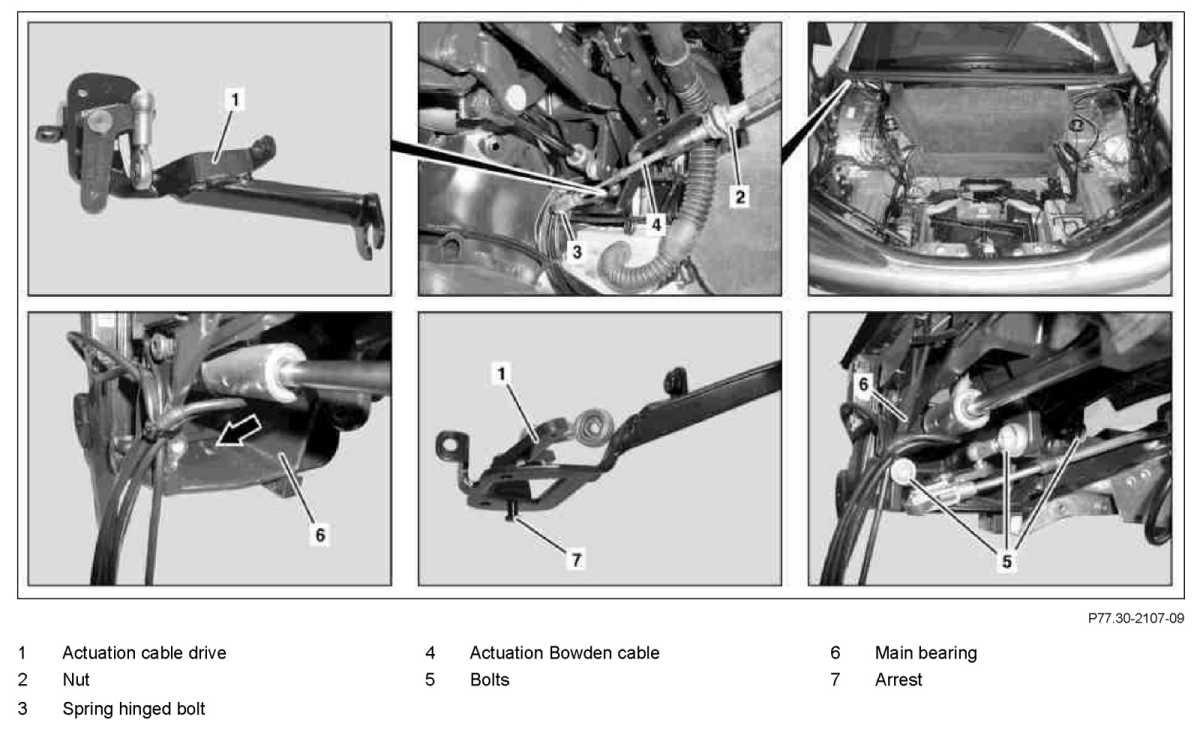 1

2

4

3

6

1

7

6

5

P77.30-2107-09

1 Actuation cable drive
2 Nut
3 Spring hinged bolt

4 Actuation Bowden cable
5 Bolts

6 Main bearing
7 Arrest