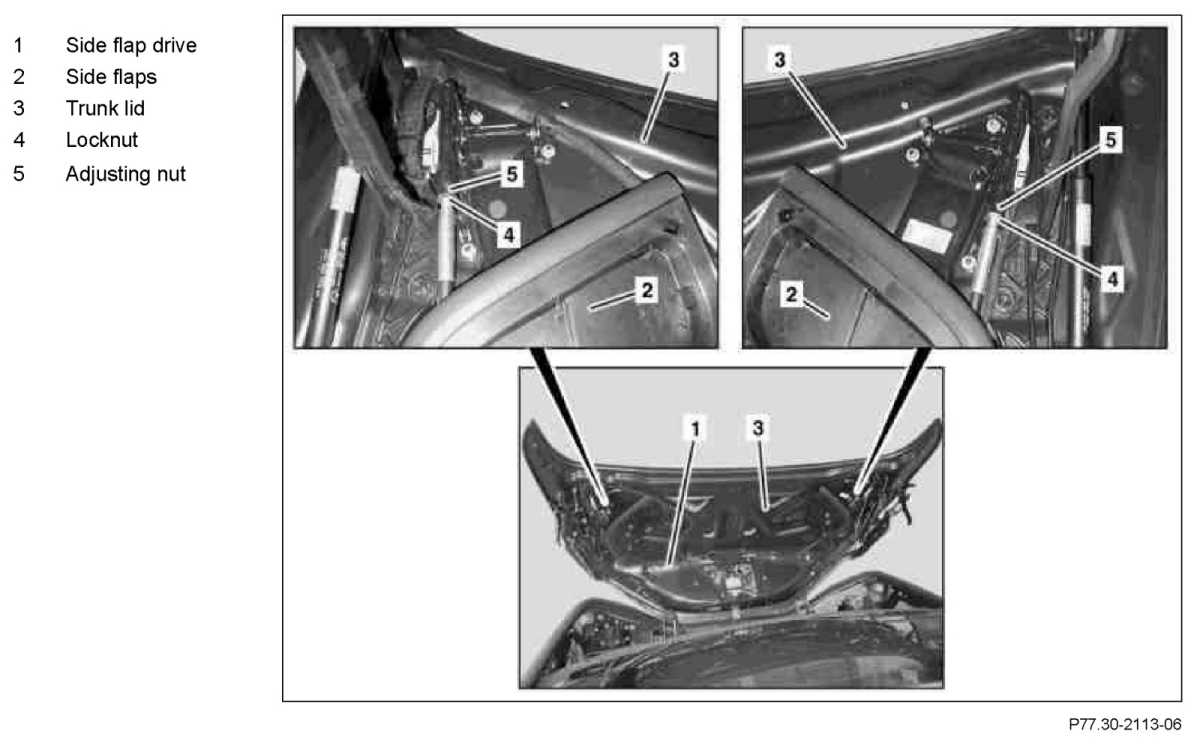 1 Side flap drive
2 Side flaps
3 Trunk lid
4 Locknut
5 Adjusting nut

3
5
4
2

3
5
4
2

1
3

P77.30-2113-06