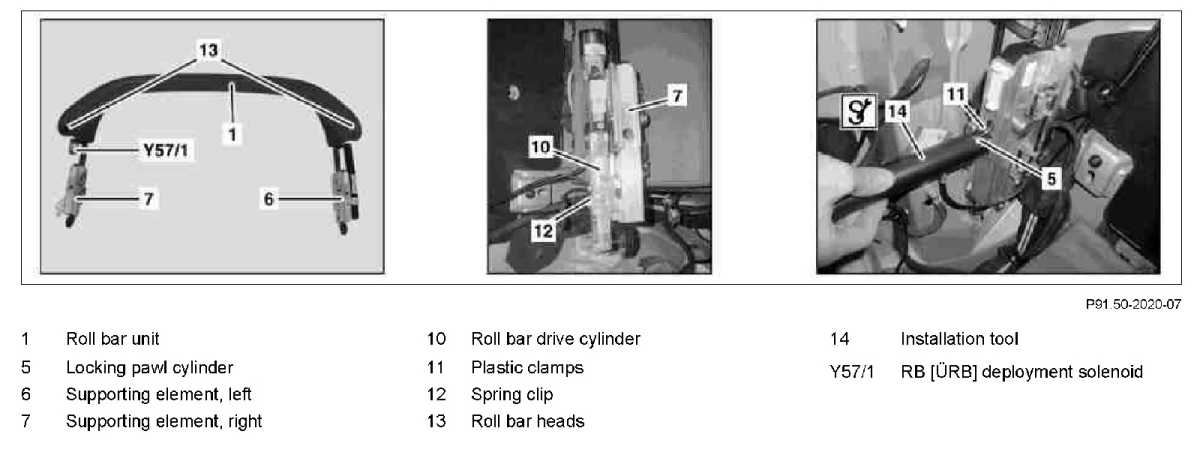 13
1
Y57/1
7
6

7
10
12

14
11
5

P91.50-2020-07

1 Roll bar unit
5 Locking pawl cylinder
6 Supporting element, left
7 Supporting element, right

10 Roll bar drive cylinder
11 Plastic clamps
12 Spring clip
13 Roll bar heads

14 Installation tool
Y57/1 RB [ÜRB] deployment solenoid