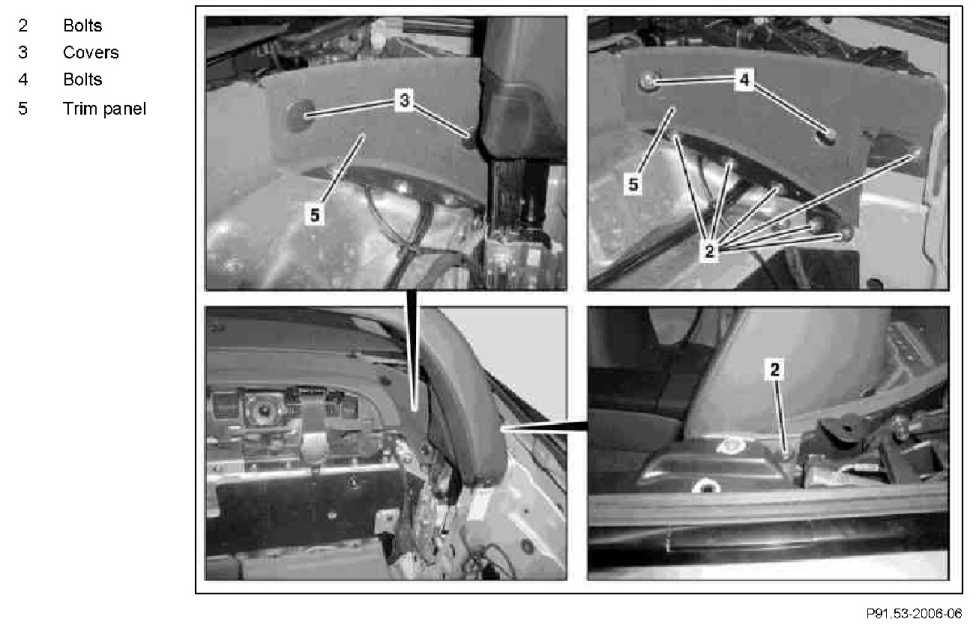 2 Bolts
3 Covers
4 Bolts
5 Trim panel

3
5
4
5
2
2

P91.53-2006-06