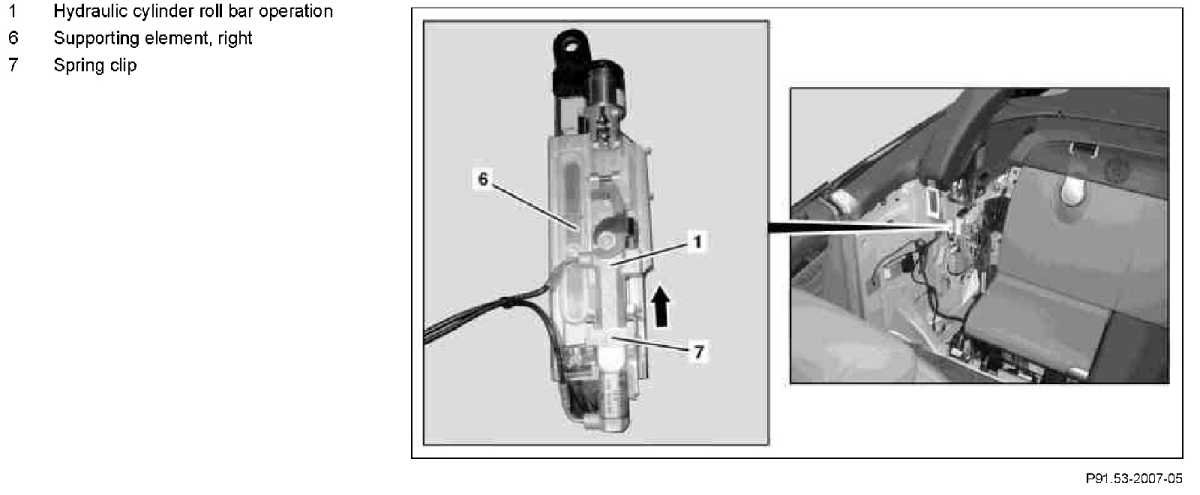 1 Hydraulic cylinder roll bar operation
6 Supporting element, right
7 Spring clip

6
1
7

P91.53-2007-05