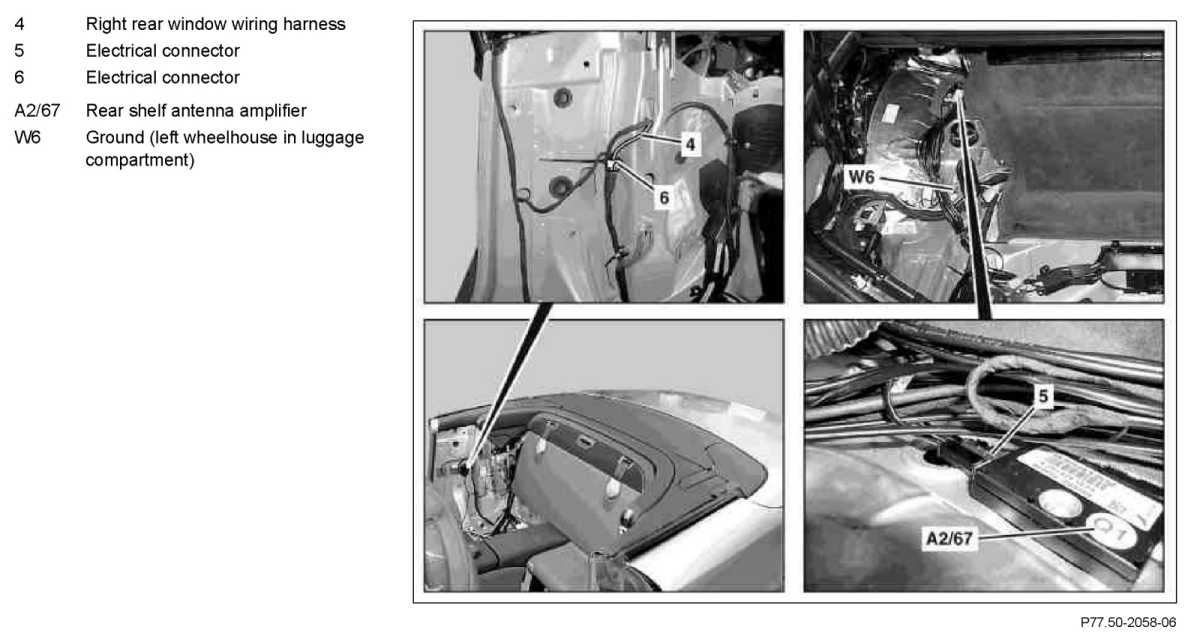 4 Right rear window wiring harness
5 Electrical connector
6 Electrical connector
A2/67 Rear shelf antenna amplifier
W6 Ground (left wheelhouse in luggage compartment)

4
6
W6
5
A2/67

P77.50-2058-06