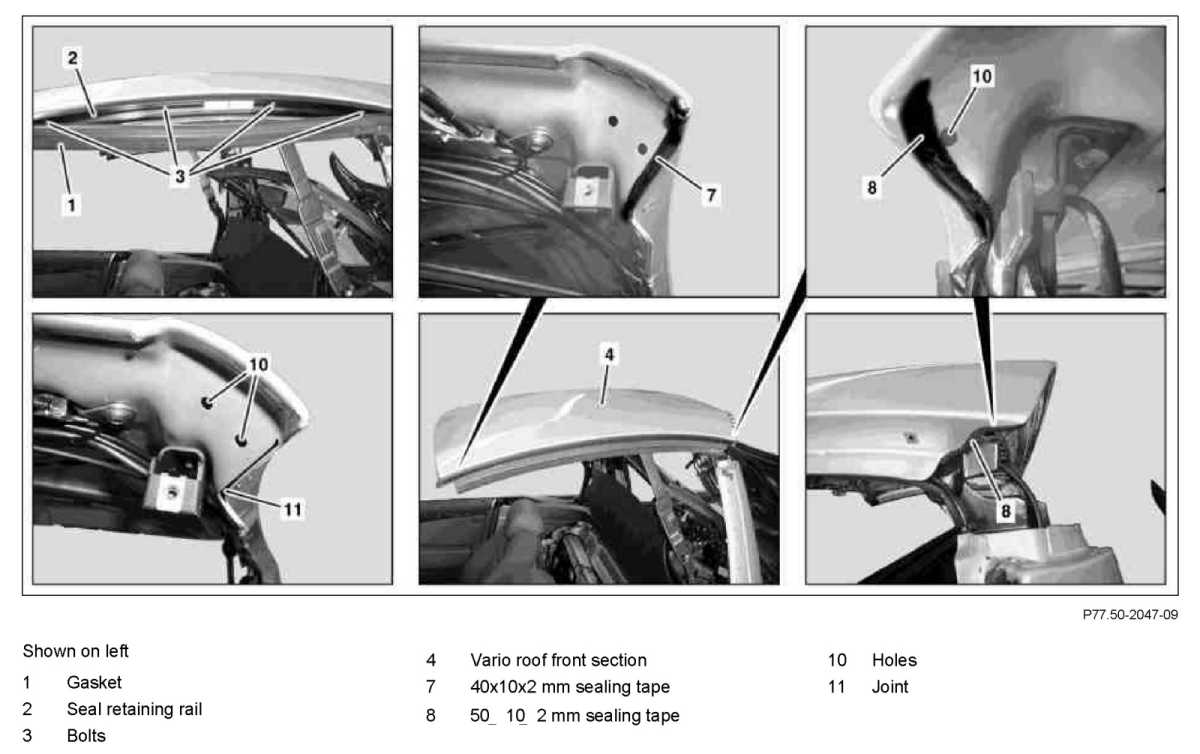 2
3
1
7
10
8
10
11
4
8

P77.50-2047-09

Shown on left

1 Gasket

2 Seal retaining rail

3 Bolts

4 Vario roof front section

7 40x10x2 mm sealing tape

8 50_ 10_ 2 mm sealing tape

10 Holes

11 Joint