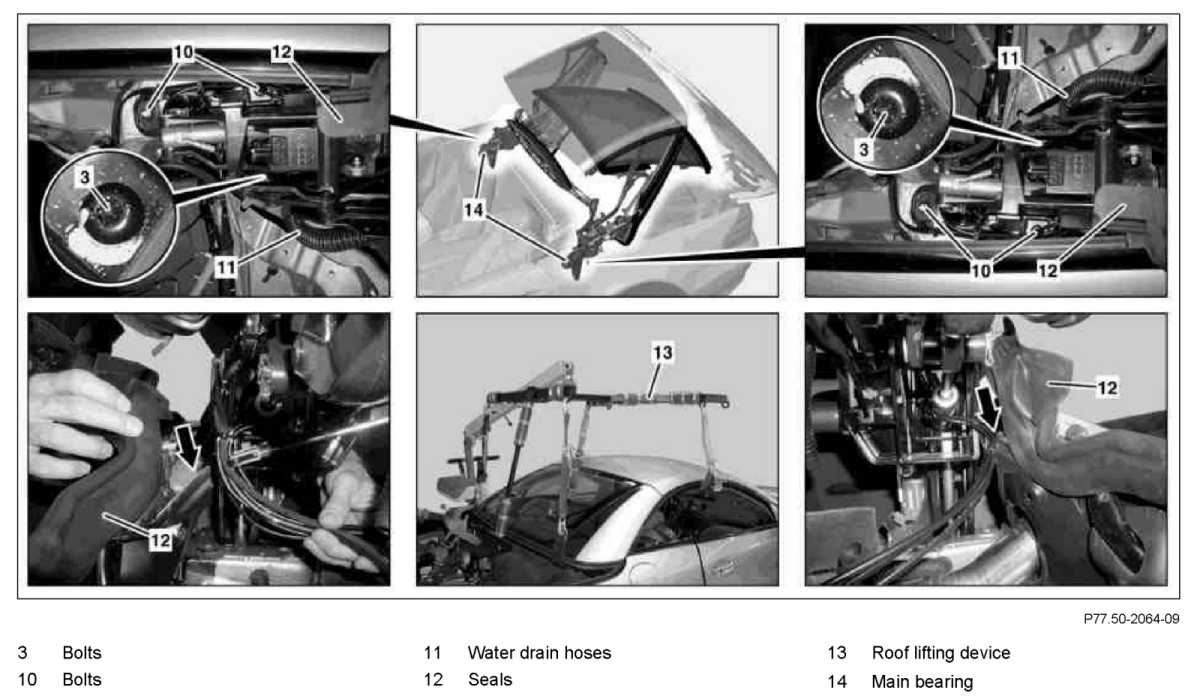 10
12
3
11
14
11
3
10
12
12
13
12

P77.50-2064-09

3 Bolts
10 Bolts

11 Water drain hoses
12 Seals

13 Roof lifting device
14 Main bearing