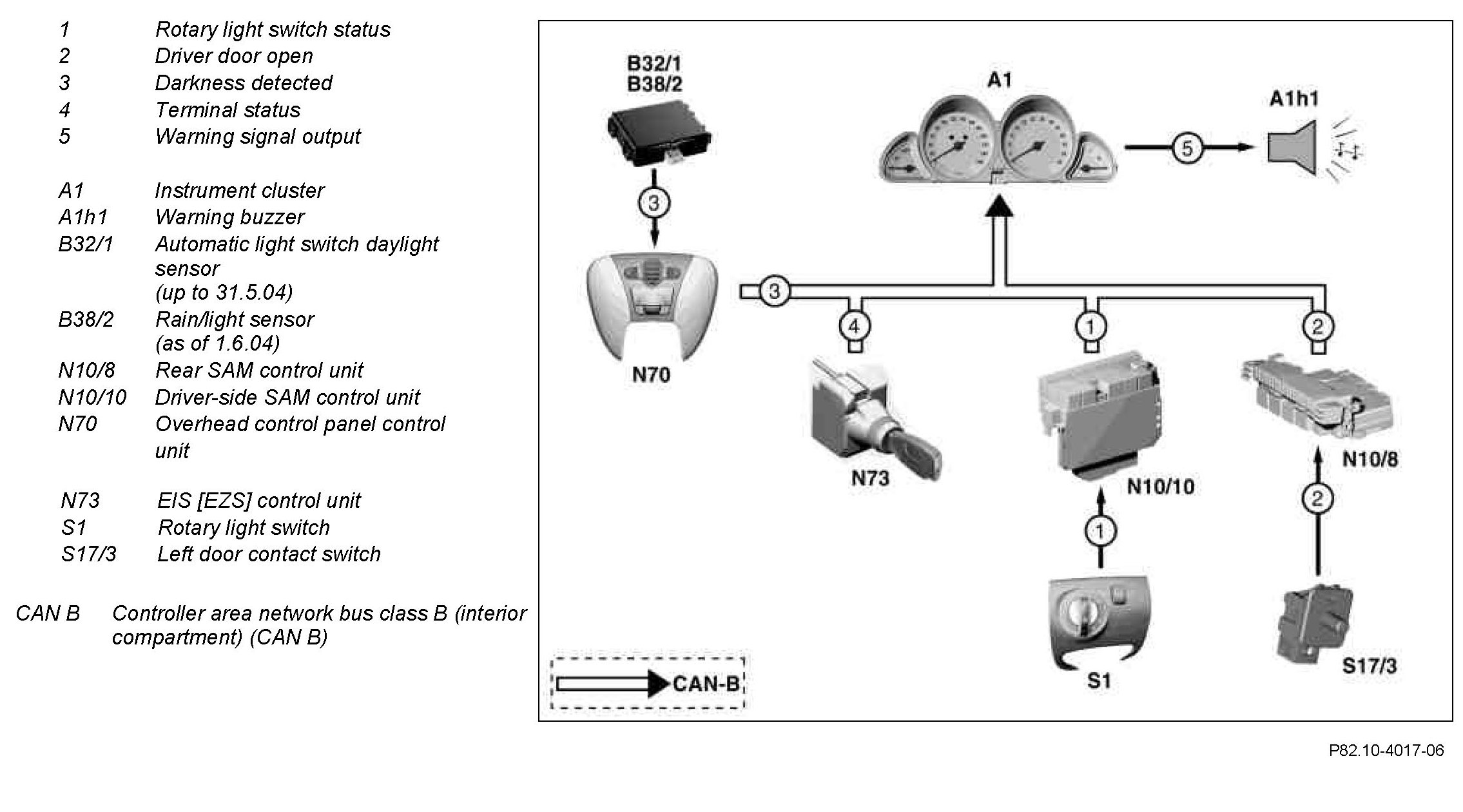 1 Rotary light switch status
2 Driver door open
3 Darkness detected
4 Terminal status
5 Warning signal output

A1 Instrument cluster
A1h1 Warning buzzer
B32/1 Automatic light switch daylight sensor (up to 31.5.04)
B38/2 Rain/light sensor (as of 1.6.04)
N10/8 Rear SAM control unit
N10/10 Driver-side SAM control unit
N70 Overhead control panel control unit

N73 EIS [EZS] control unit
S1 Rotary light switch
S17/3 Left door contact switch

CAN B Controller area network bus class B (interior compartment) (CAN B)

B32/1
B38/2
3
N70
A1
5
A1h1
3
4
1
2
N73
N10/10
N10/8
1
2
S1
S17/3
CAN-B

P82.10-4017-06