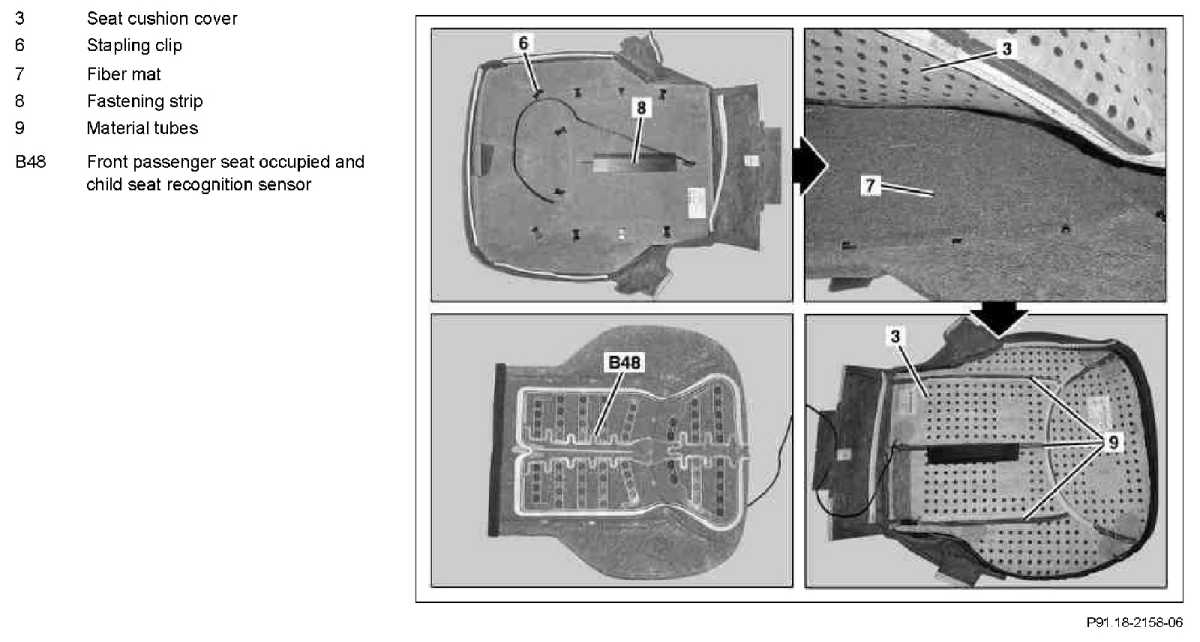 3 Seat cushion cover
6 Stapling clip
7 Fiber mat
8 Fastening strip
9 Material tubes
B48 Front passenger seat occupied and child seat recognition sensor

6
8
3
7
B48
3
9

P91.18-2158-06