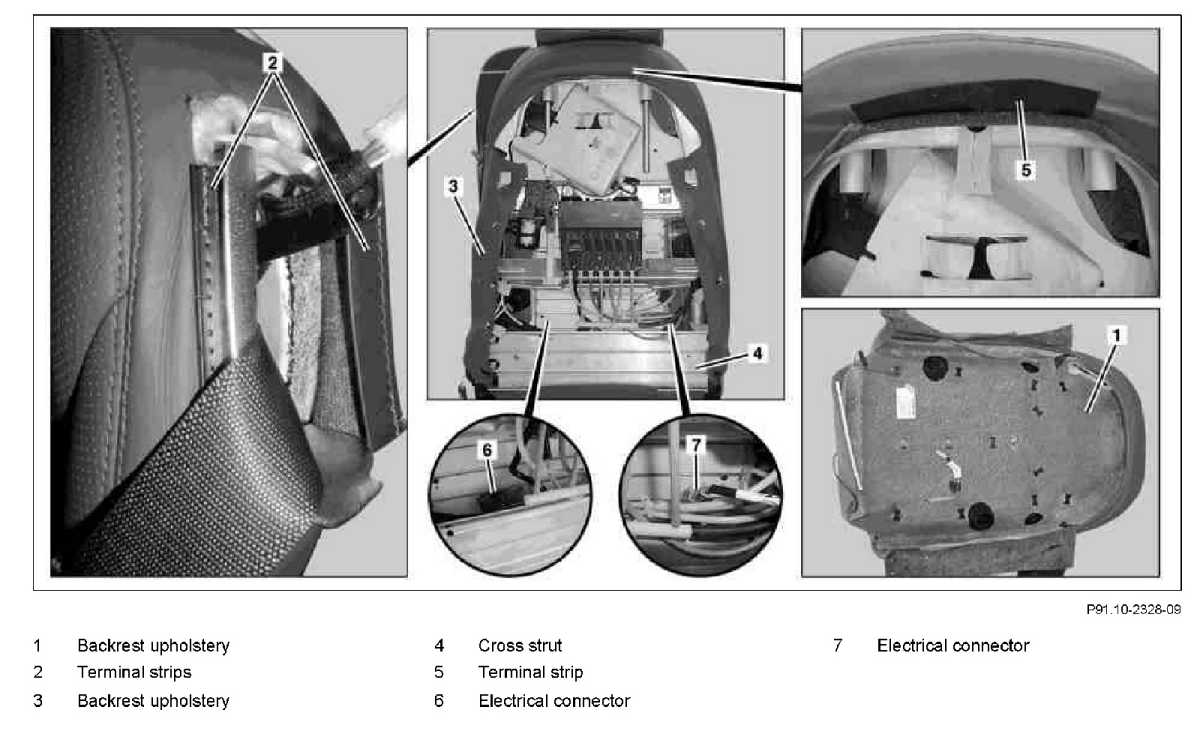 2

3

4

5

1

6

7

P91.10-2328-09

1 Backrest upholstery
2 Terminal strips
3 Backrest upholstery

4 Cross strut
5 Terminal strip
6 Electrical connector

7 Electrical connector