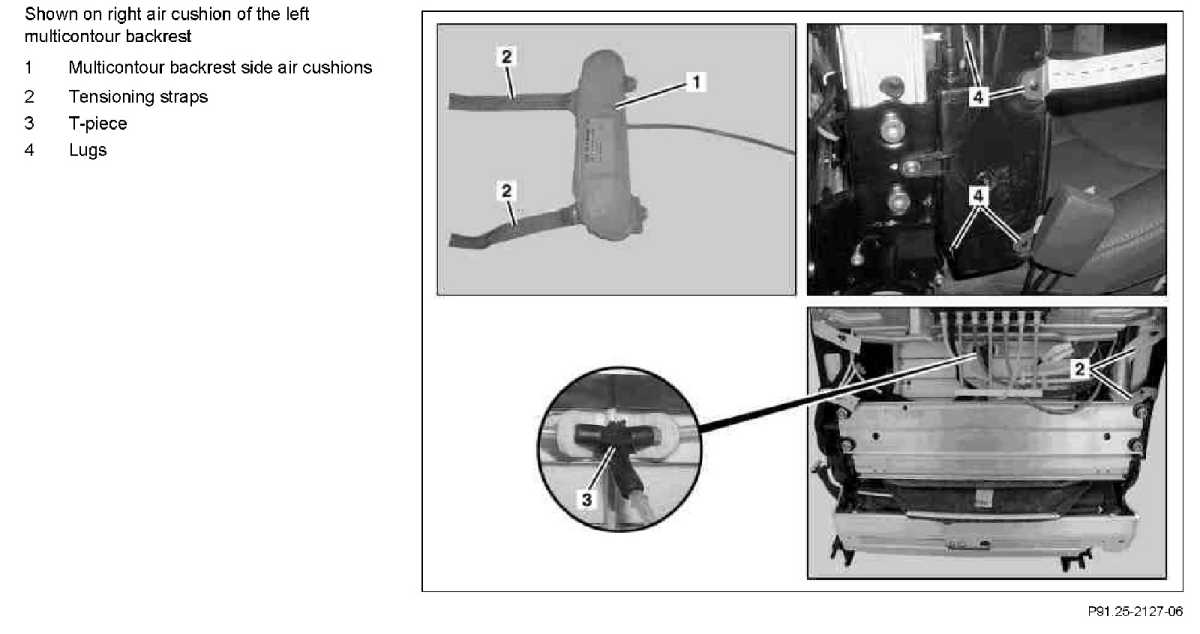 Shown on right air cushion of the left multicontour backrest

1 Multicontour backrest side air cushions
2 Tensioning straps
3 T-piece
4 Lugs

2
1
2
4
4
2
3

P91.25-2127-06