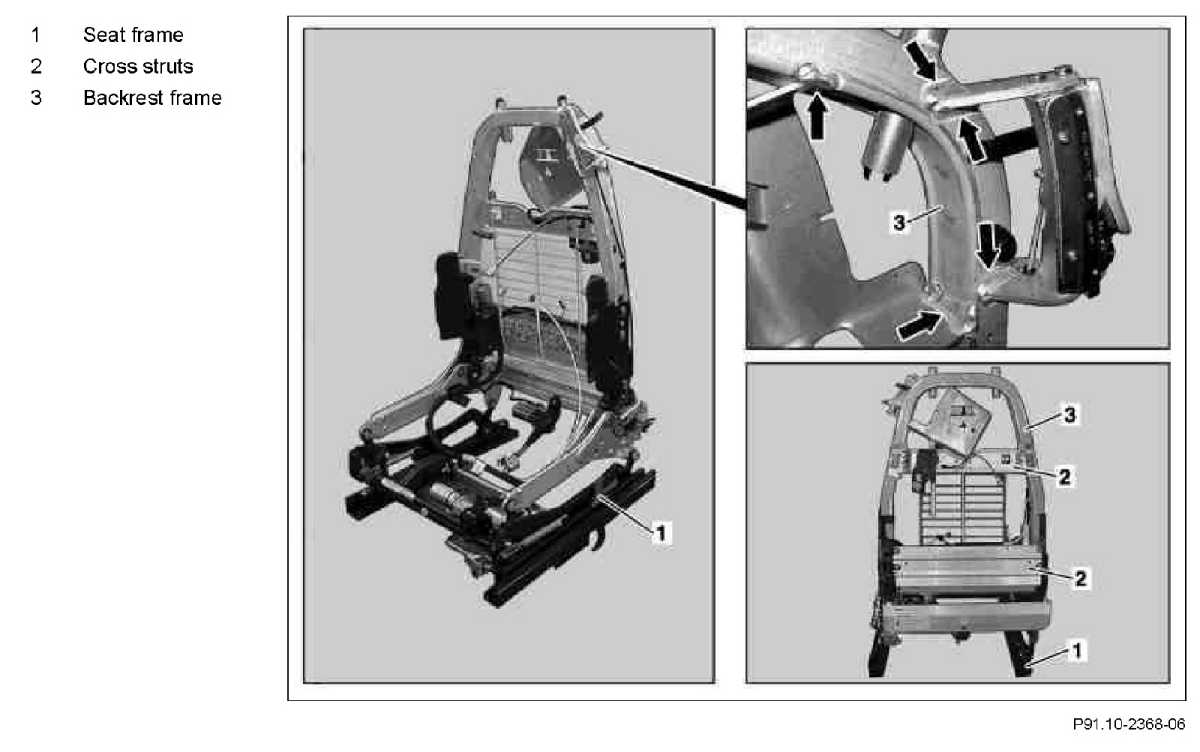 1 Seat frame
2 Cross struts
3 Backrest frame

1

3

3

2

2

1

P91.10-2368-06