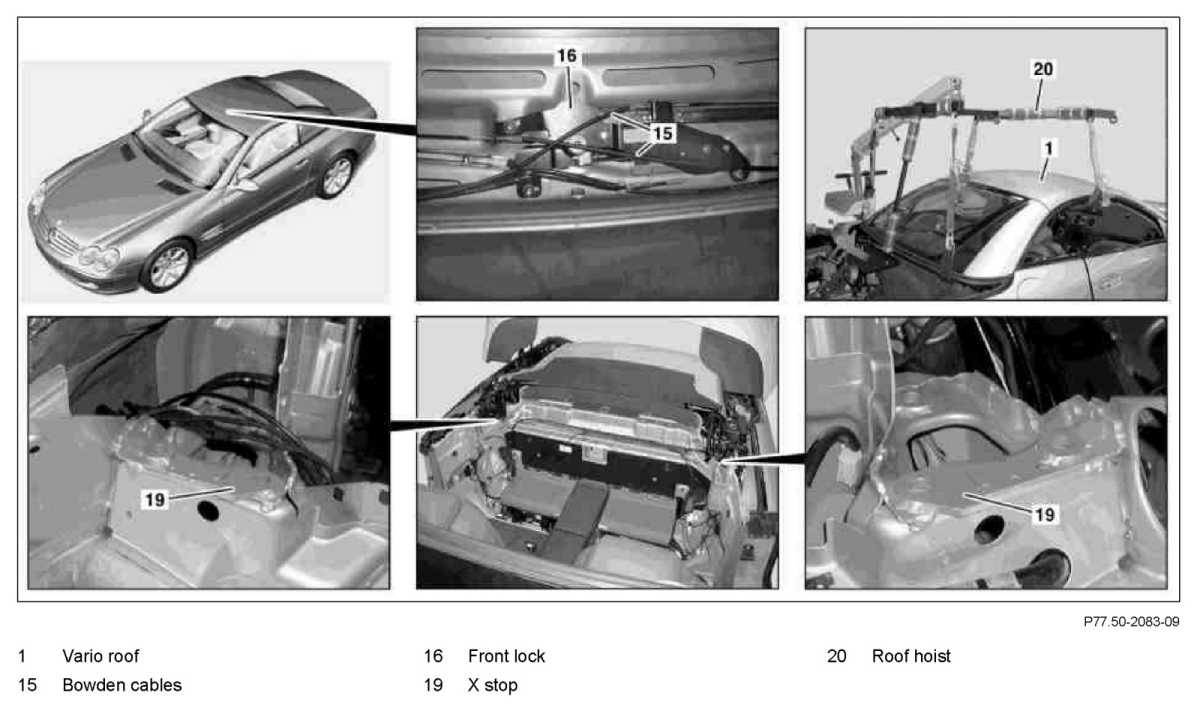 16

15

20

1

19

19

P77.50-2083-09

1 Vario roof

15 Bowden cables

16 Front lock

19 X stop

20 Roof hoist