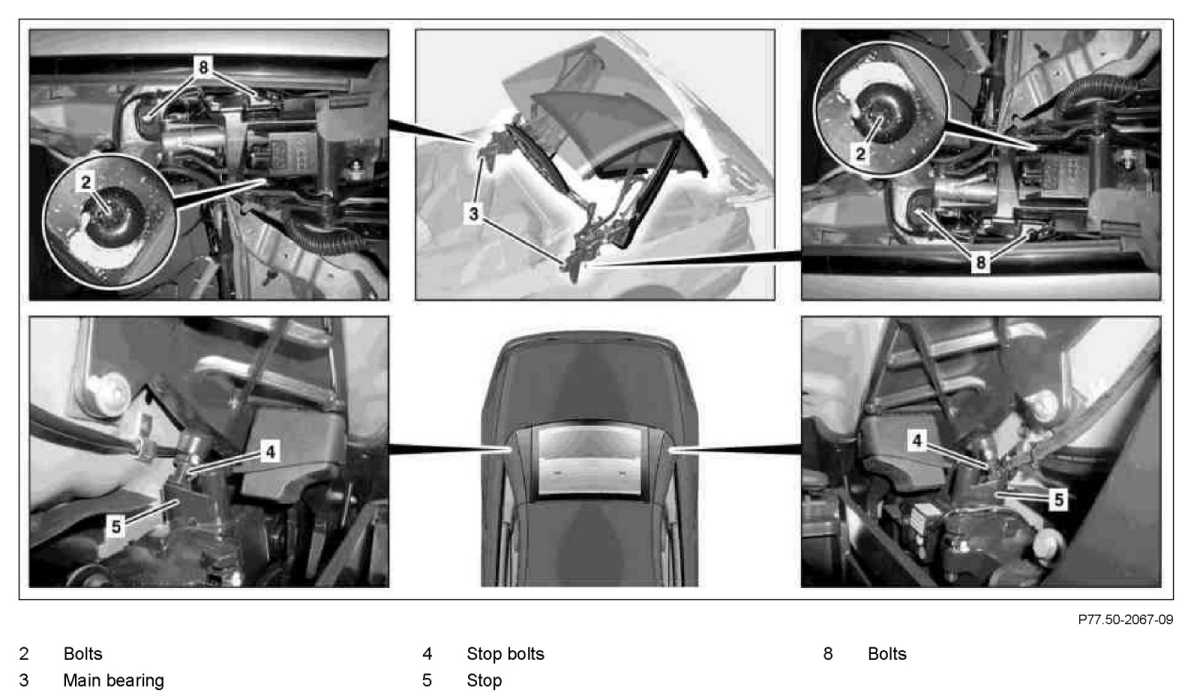 8

2

3

2

8

4

5

4

5

P77.50-2067-09

2 Bolts
3 Main bearing

4 Stop bolts
5 Stop

8 Bolts