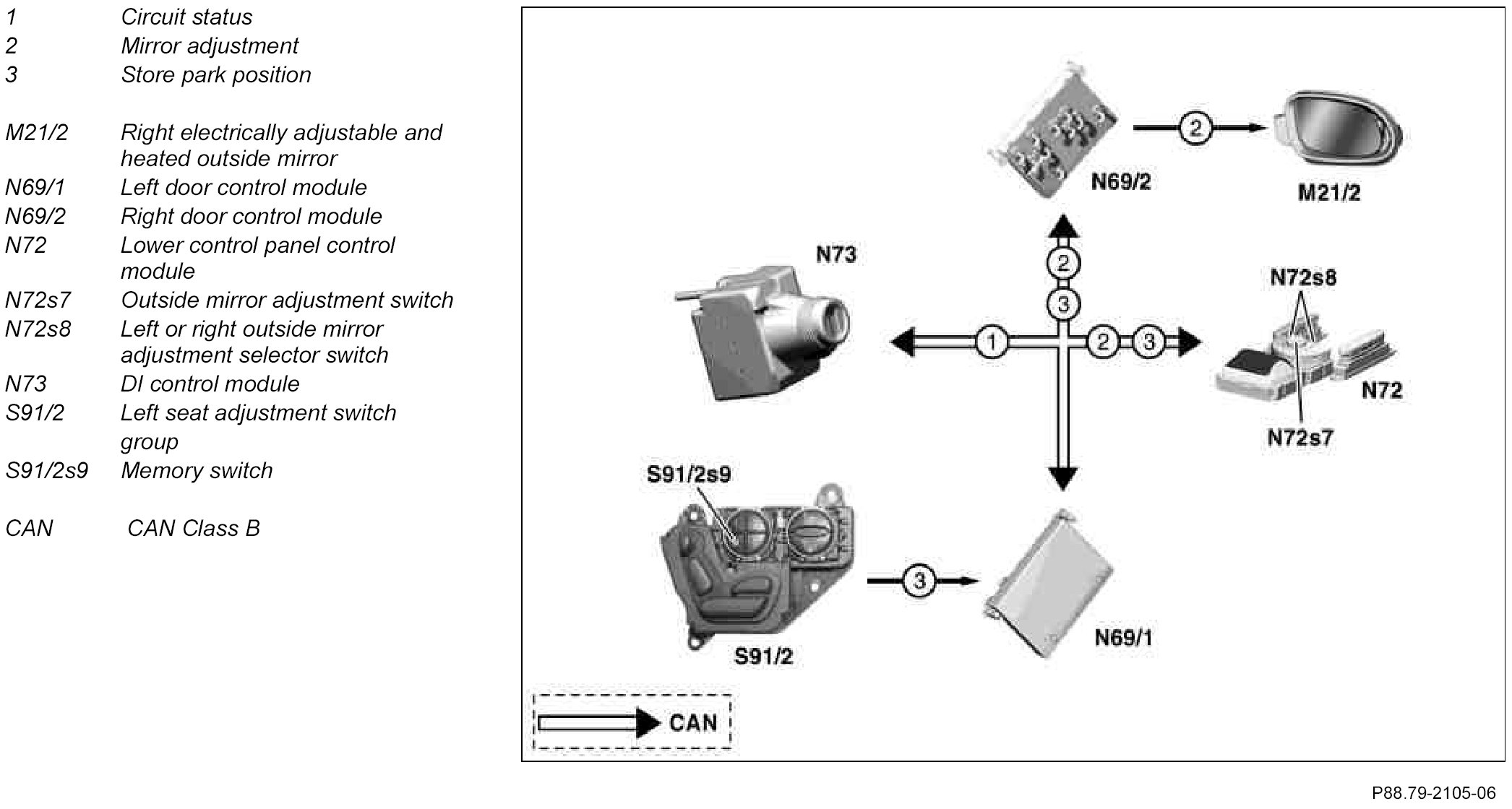 1 Circuit status
2 Mirror adjustment
3 Store park position

M21/2 Right electrically adjustable and heated outside mirror
N69/1 Left door control module
N69/2 Right door control module
N72 Lower control panel control module
N72s7 Outside mirror adjustment switch
N72s8 Left or right outside mirror adjustment selector switch
N73 DI control module
S91/2 Left seat adjustment switch group
S91/2s9 Memory switch

CAN CAN Class B

2
N69/2
M21/2
N73
2
3
N72s8
1
2
3
N72
N72s7
S91/2s9
3
S91/2
N69/1
CAN

P88.79-2105-06