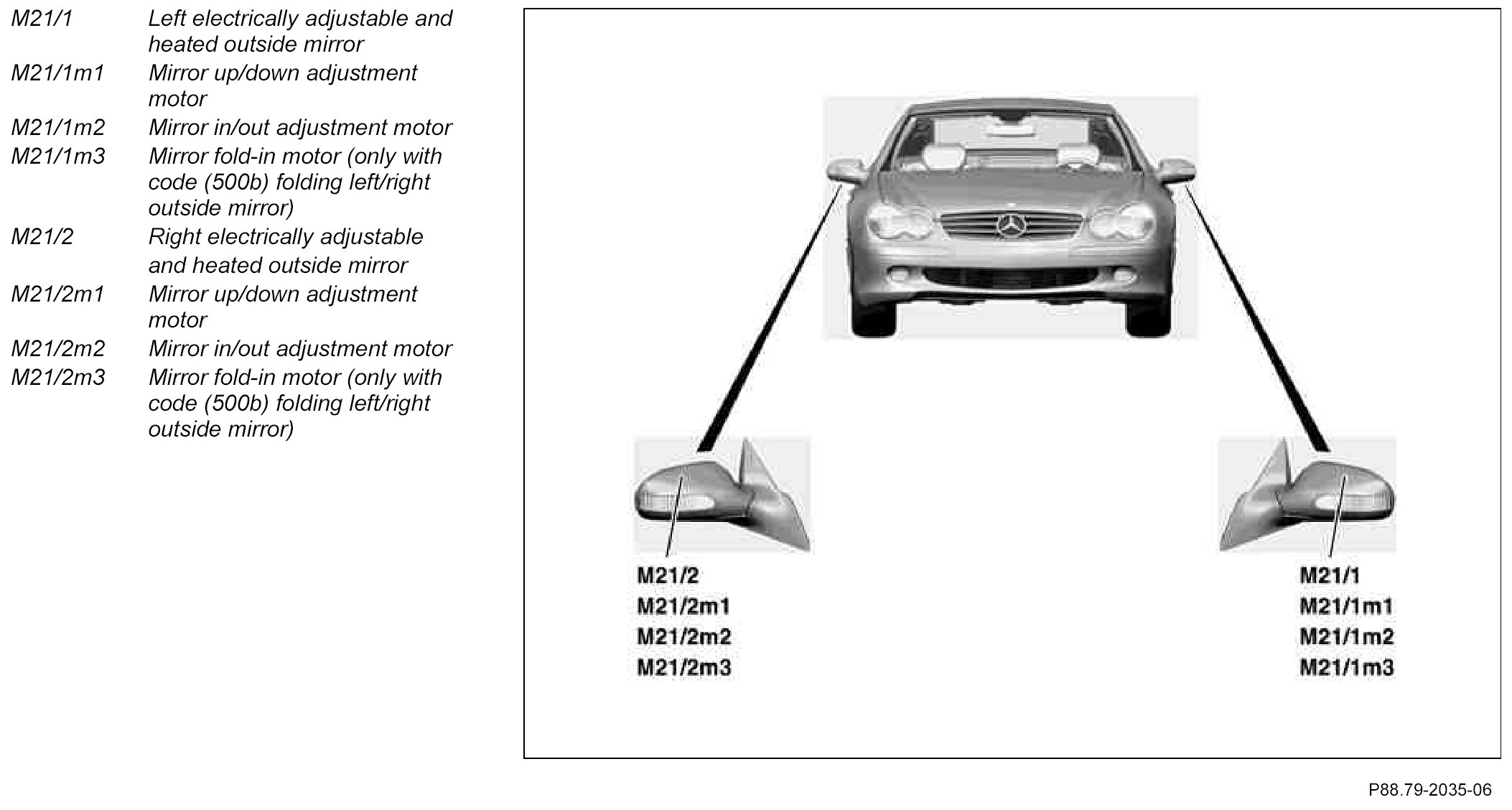 M21/1 Left electrically adjustable and heated outside mirror
M21/1m1 Mirror up/down adjustment motor
M21/1m2 Mirror in/out adjustment motor
M21/1m3 Mirror fold-in motor (only with code (500b) folding left/right outside mirror)
M21/2 Right electrically adjustable and heated outside mirror
M21/2m1 Mirror up/down adjustment motor
M21/2m2 Mirror in/out adjustment motor
M21/2m3 Mirror fold-in motor (only with code (500b) folding left/right outside mirror)

M21/2
M21/2m1
M21/2m2
M21/2m3

M21/1
M21/1m1
M21/1m2
M21/1m3

P88.79-2035-06