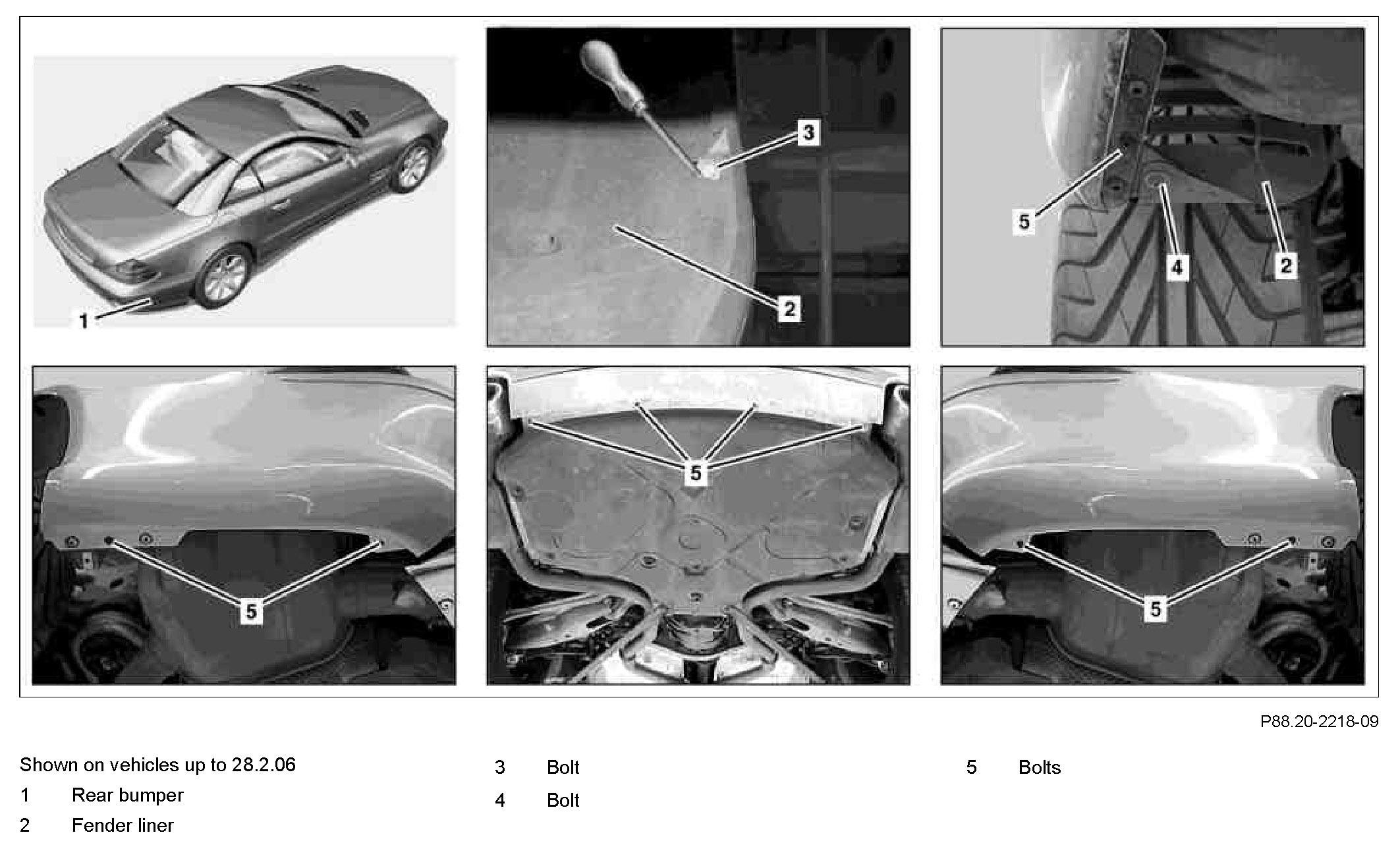 1

3

2

5

4

2

5

5

5

P88.20-2218-09

Shown on vehicles up to 28.2.06

1 Rear bumper

2 Fender liner

3 Bolt

4 Bolt

5 Bolts