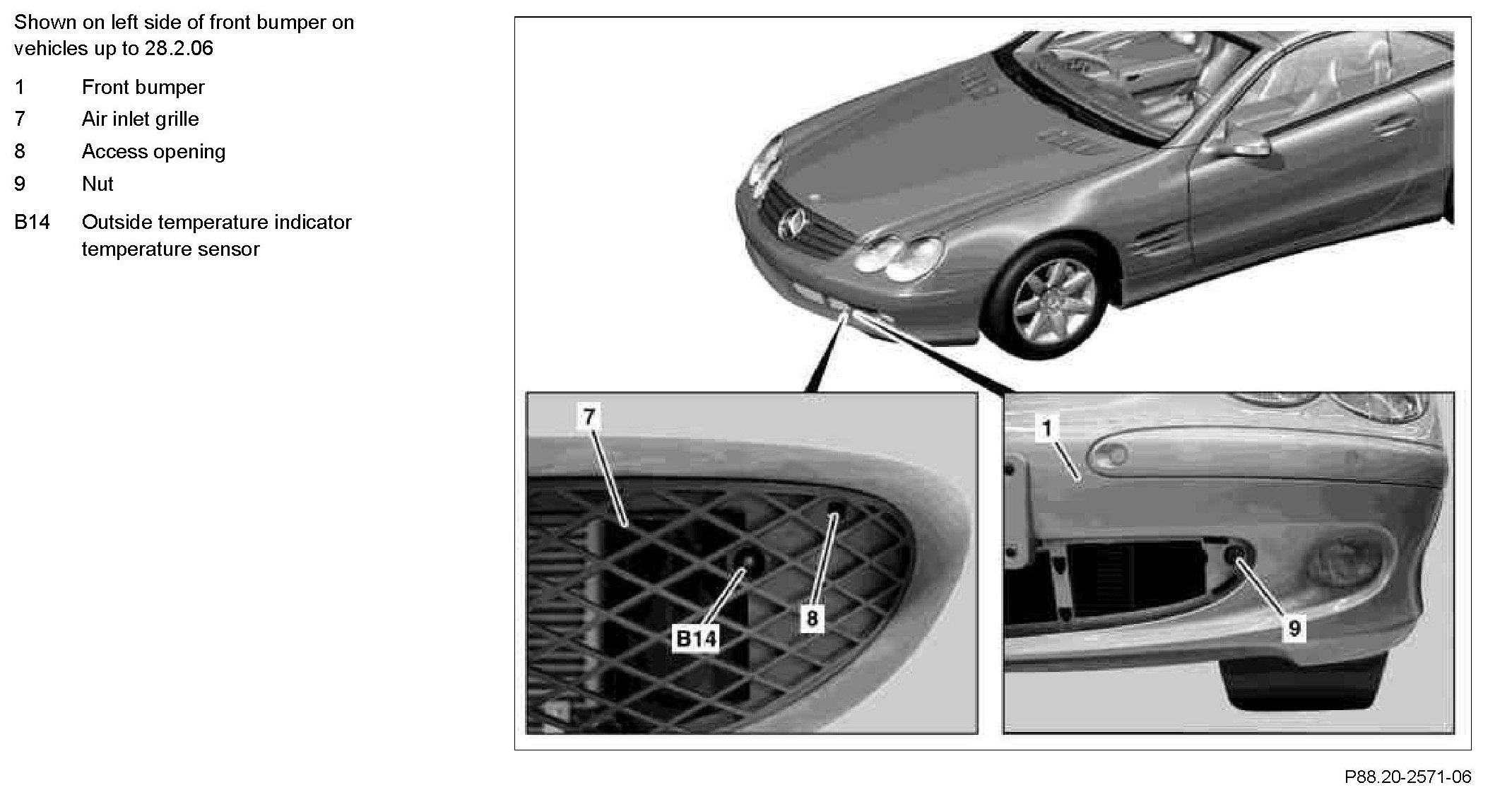 Shown on left side of front bumper on vehicles up to 28.2.06

1 Front bumper
7 Air inlet grille
8 Access opening
9 Nut
B14 Outside temperature indicator temperature sensor

7
B14
8
1
9

P88.20-2571-06