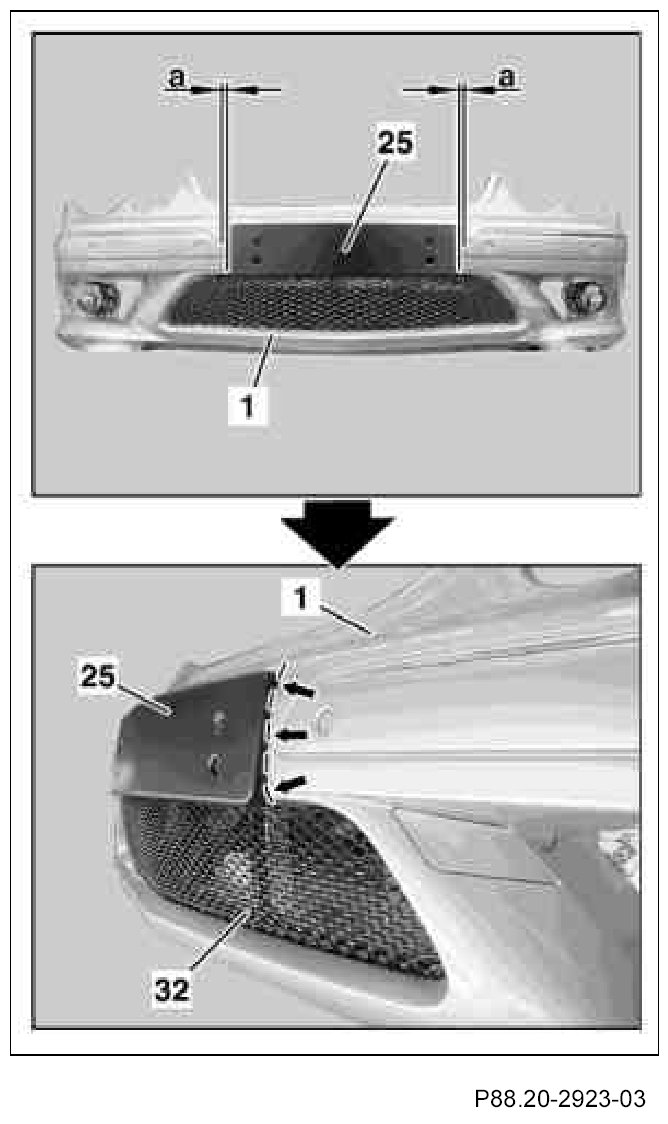 a
a
25
1
1
25
32
P88.20-2923-03