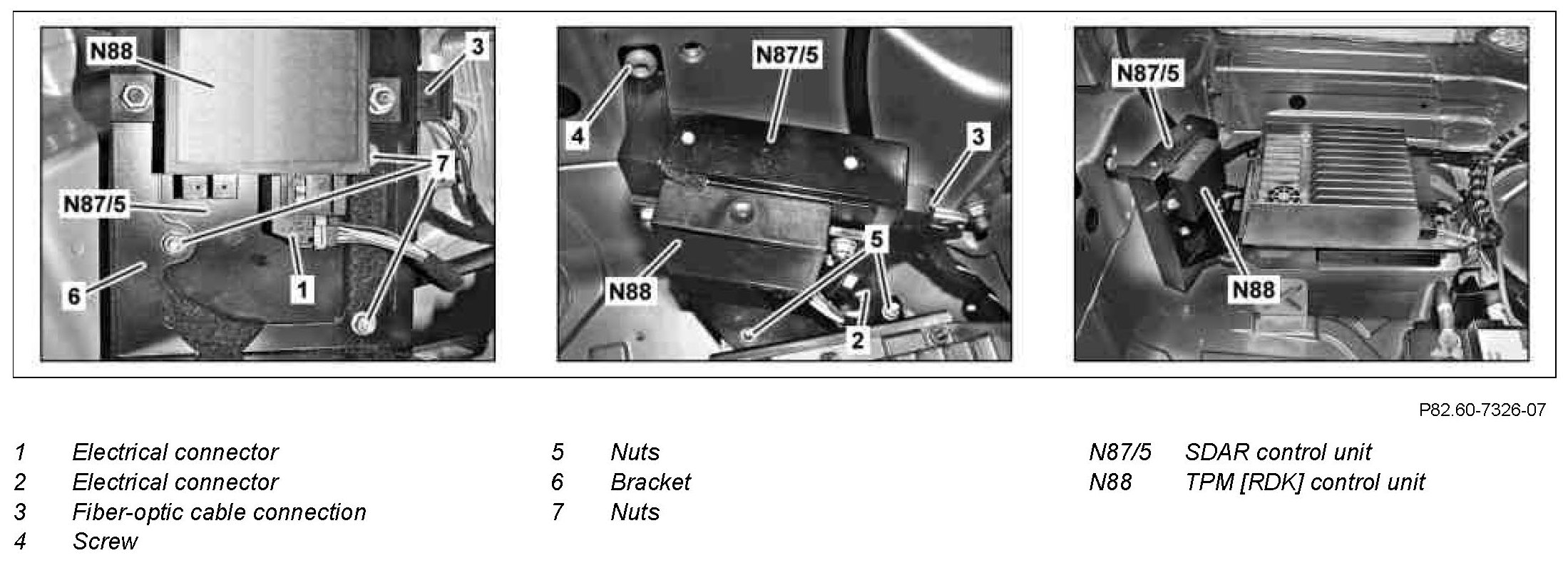 N88
3
7
N87/5
6
1

N87/5
4
3
5
N88
2

N87/5
N88

P82.60-7326-07

1 Electrical connector
2 Electrical connector
3 Fiber-optic cable connection
4 Screw

5 Nuts
6 Bracket
7 Nuts

N87/5 SDAR control unit
N88 TPM [RDK] control unit