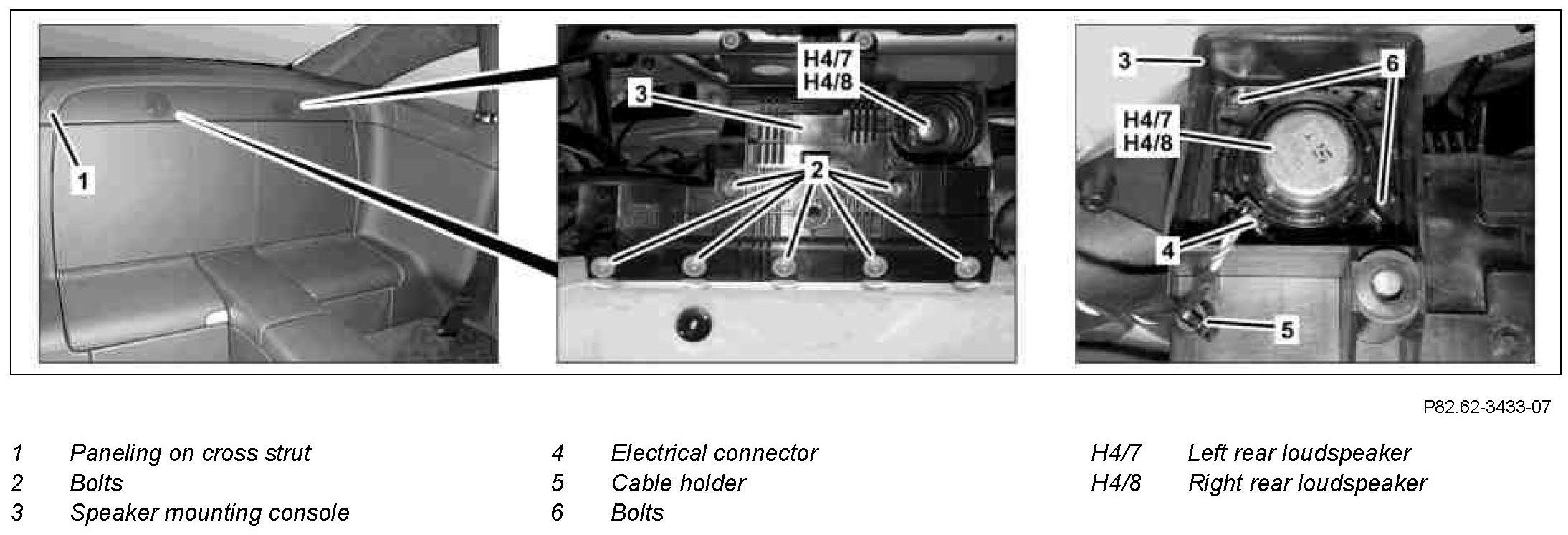 1

H4/7
H4/8

3

2

3

6

H4/7
H4/8

4

5

P82.62-3433-07

1 Paneling on cross strut
2 Bolts
3 Speaker mounting console

4 Electrical connector
5 Cable holder
6 Bolts

H4/7 Left rear loudspeaker
H4/8 Right rear loudspeaker