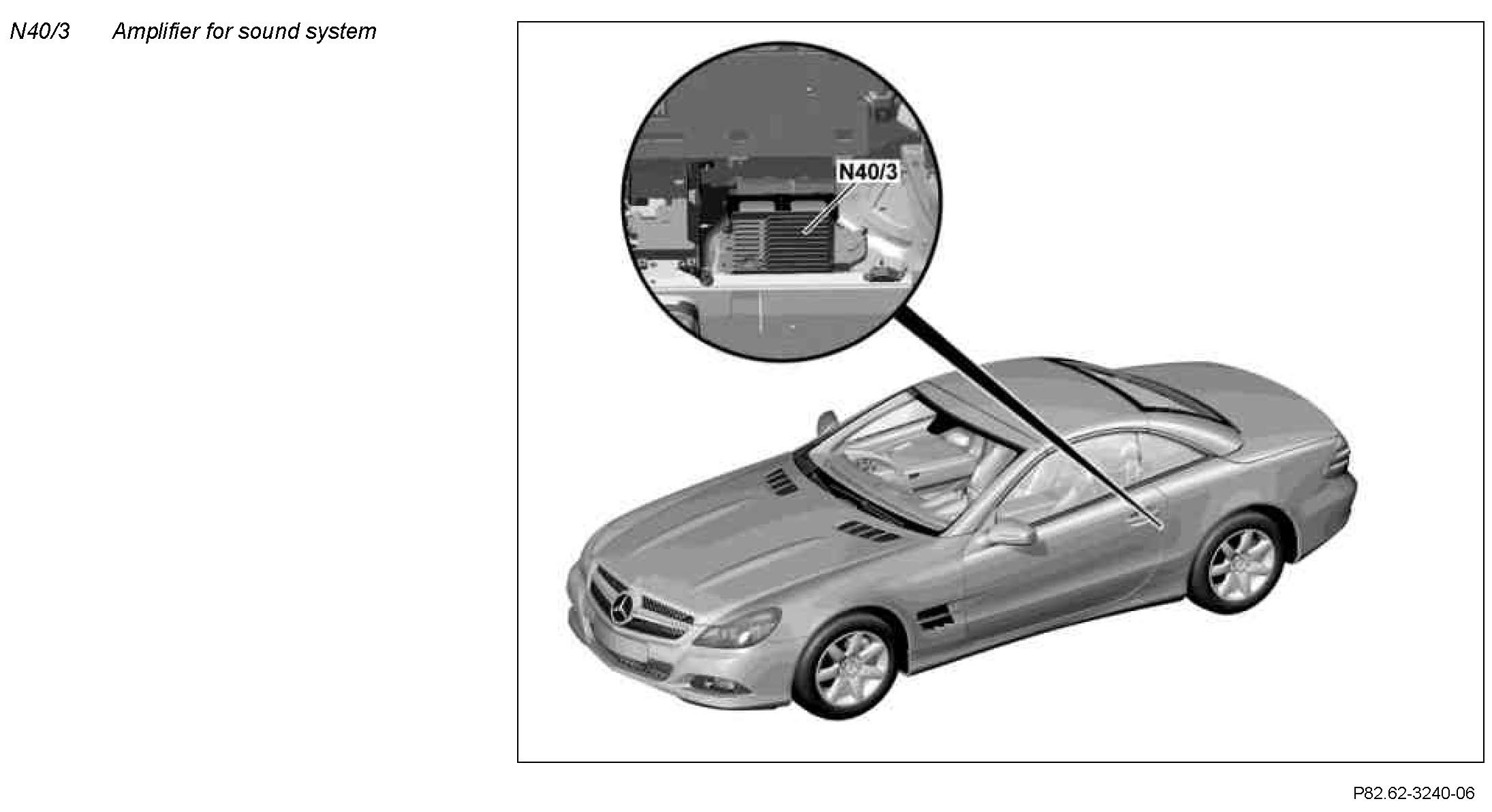 N40/3 Amplifier for sound system

N40/3

P82.62-3240-06