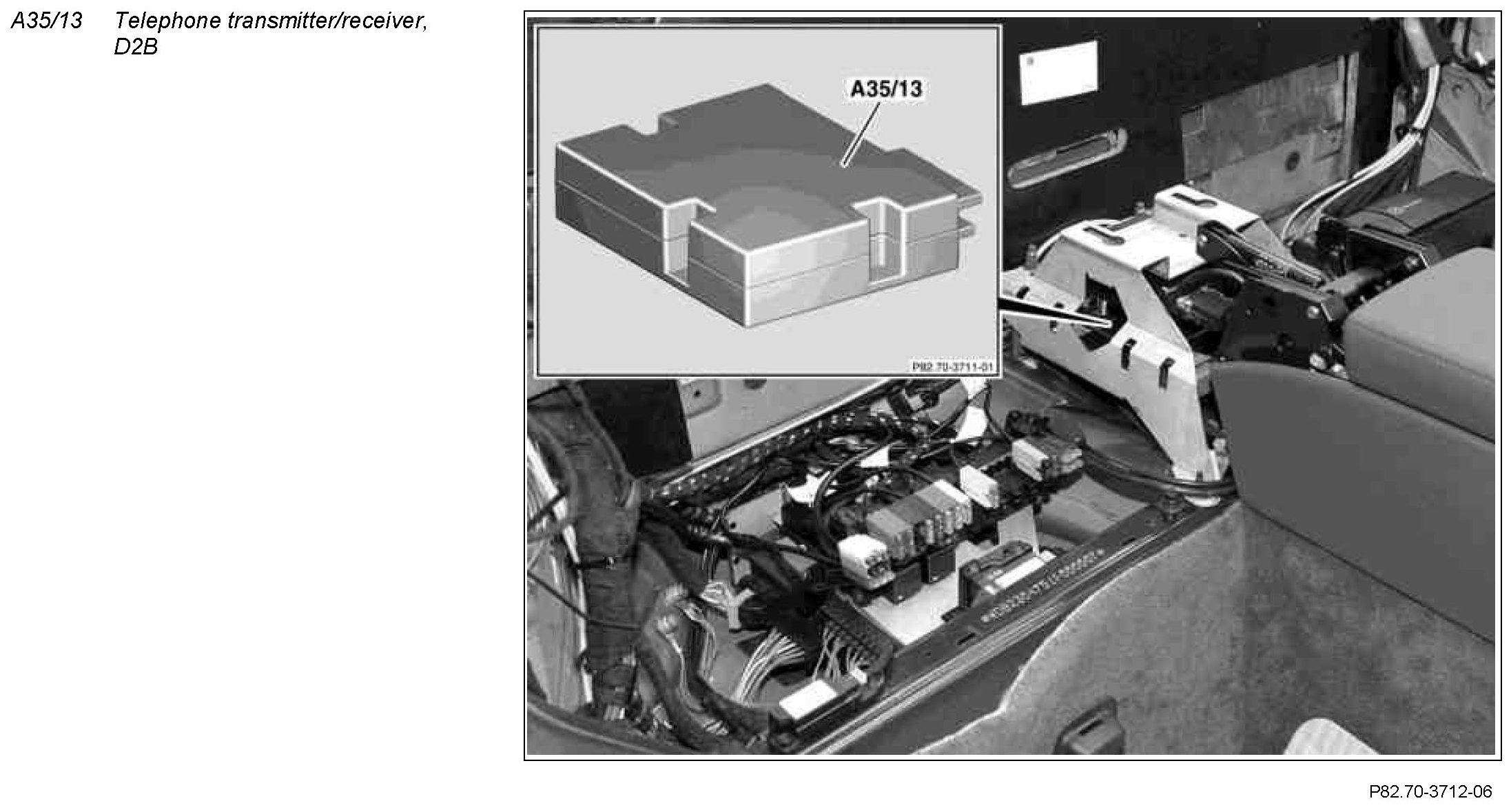 A35/13 Telephone transmitter/receiver, D2B

A35/13

P82.70-3711-01

P82.70-3712-06