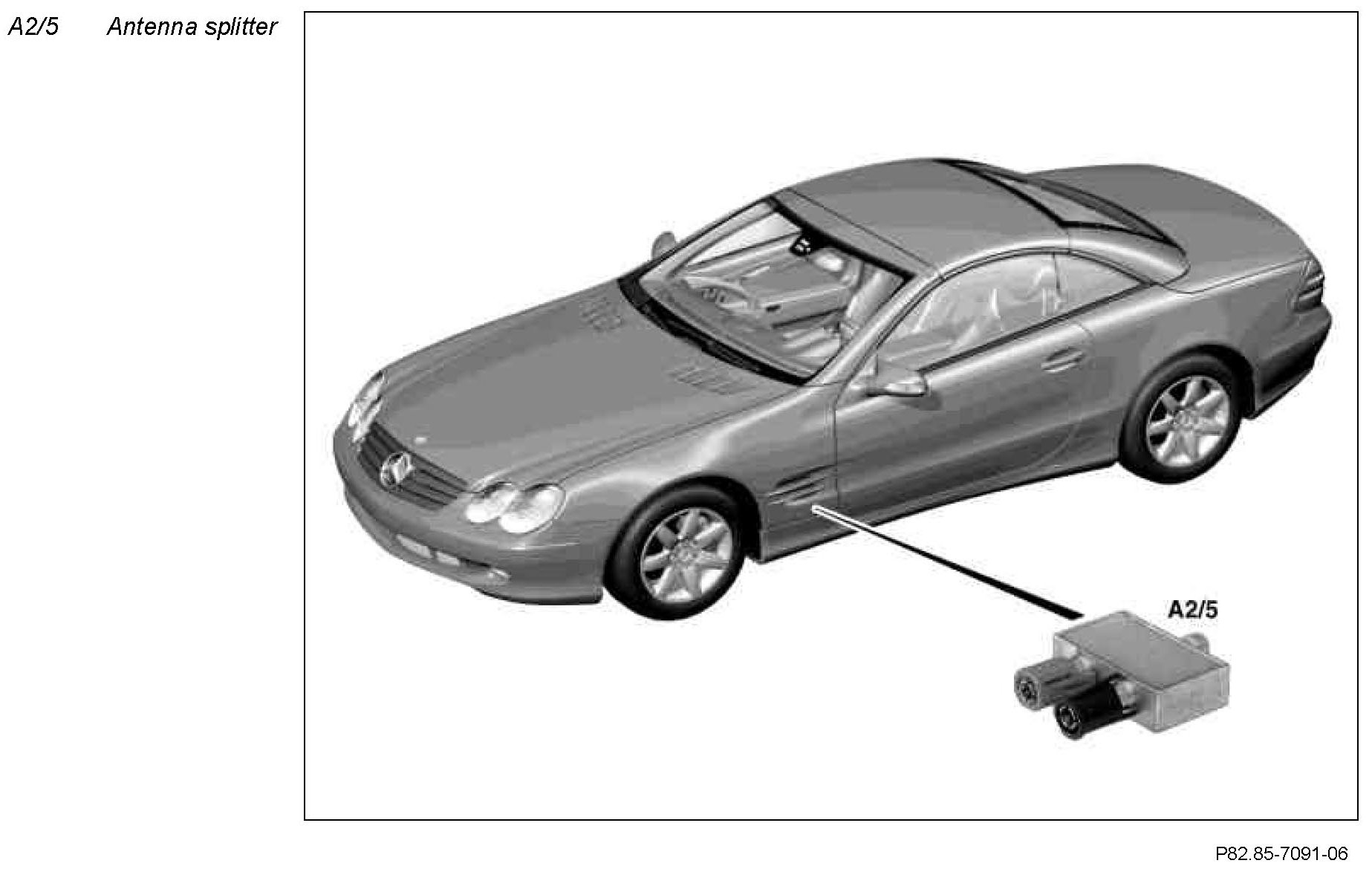 A2/5 Antenna splitter

A2/5

P82.85-7091-06