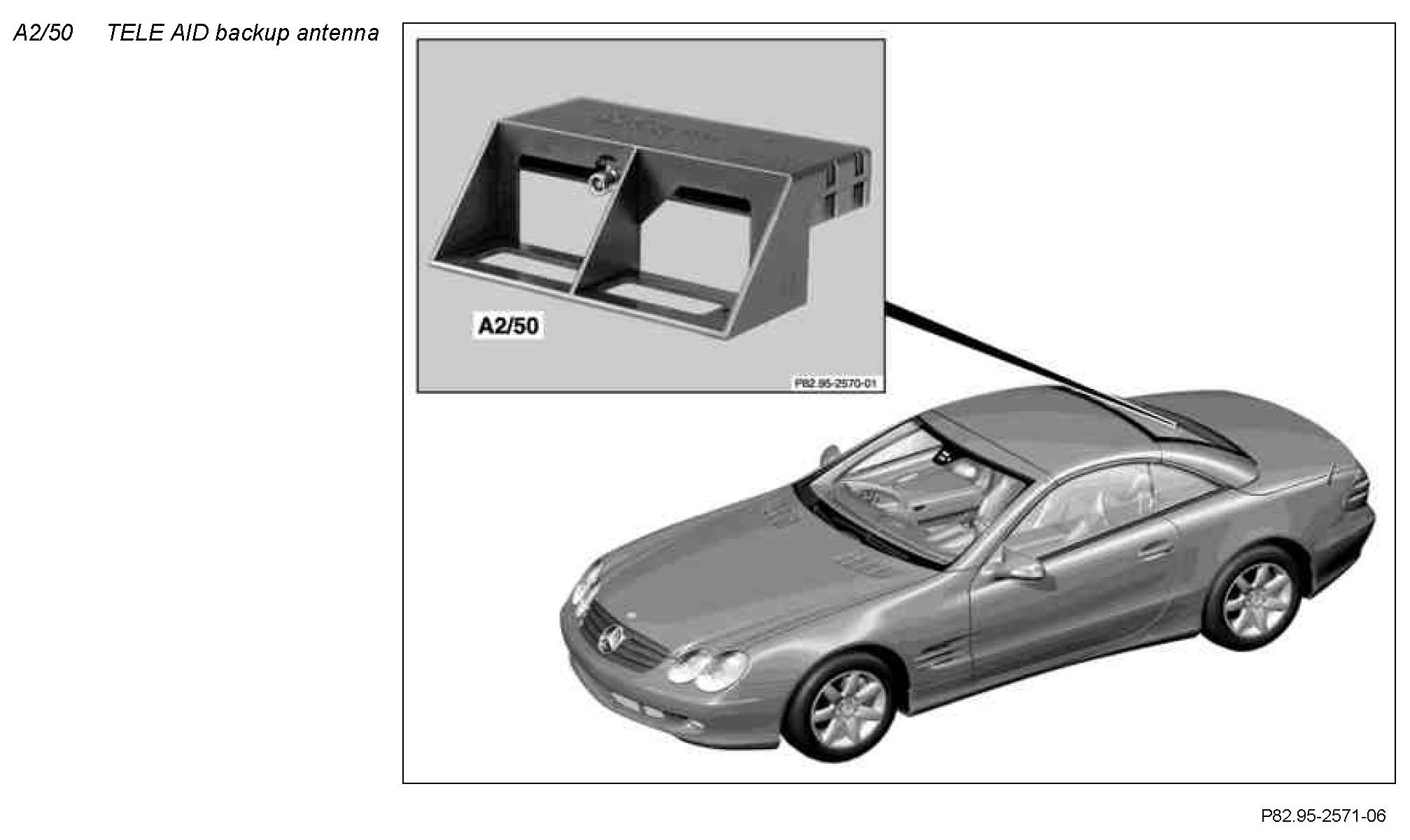 A2/50 TELE AID backup antenna

A2/50

P82.95-2570-01

P82.95-2571-06