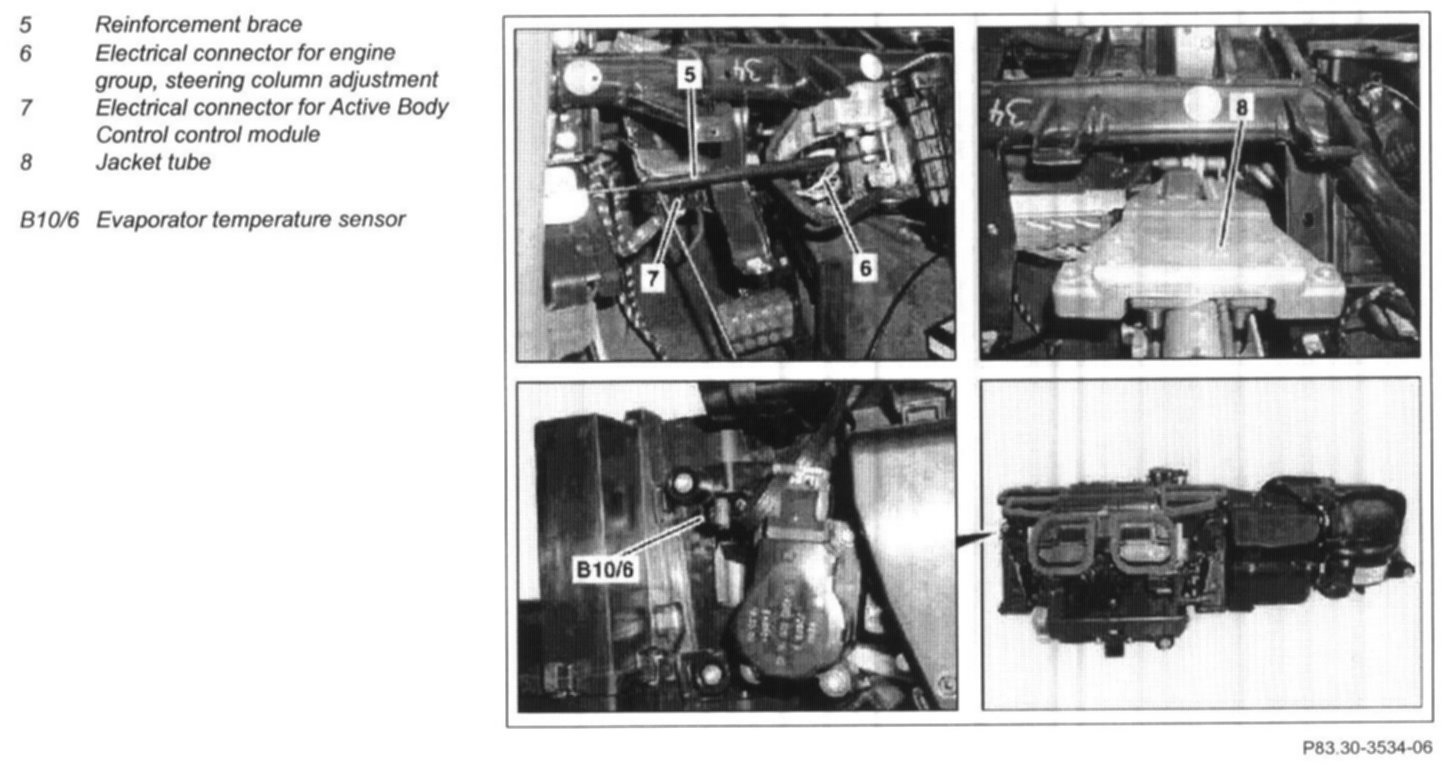 5 Reinforcement brace
6 Electrical connector for engine group, steering column adjustment
7 Electrical connector for Active Body Control control module
8 Jacket tube

B10/6 Evaporator temperature sensor

5

34

7

6

34

8

B10/6

P83.30-3534-06