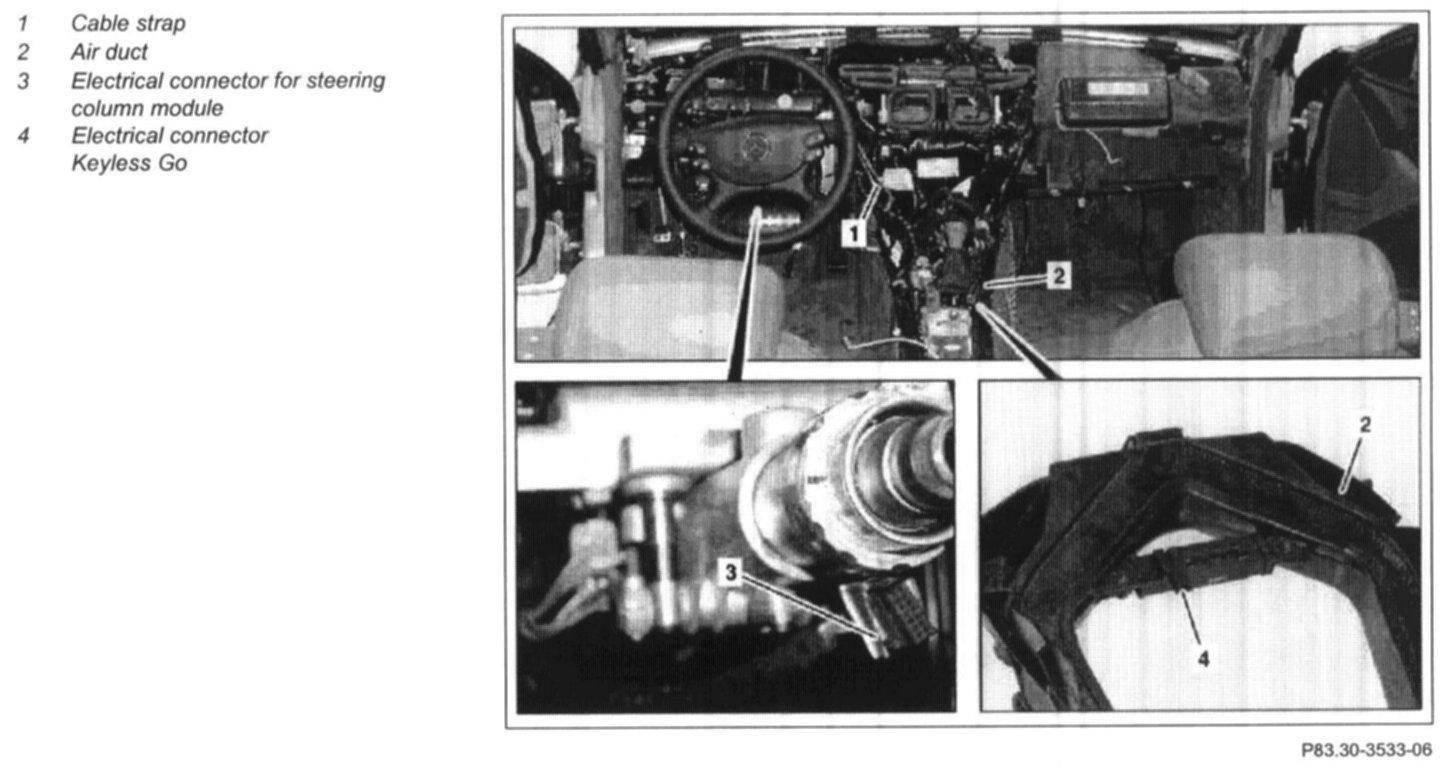 1 Cable strap
2 Air duct
3 Electrical connector for steering column module
4 Electrical connector Keyless Go

1
2
3
2
4

P83.30-3533-06