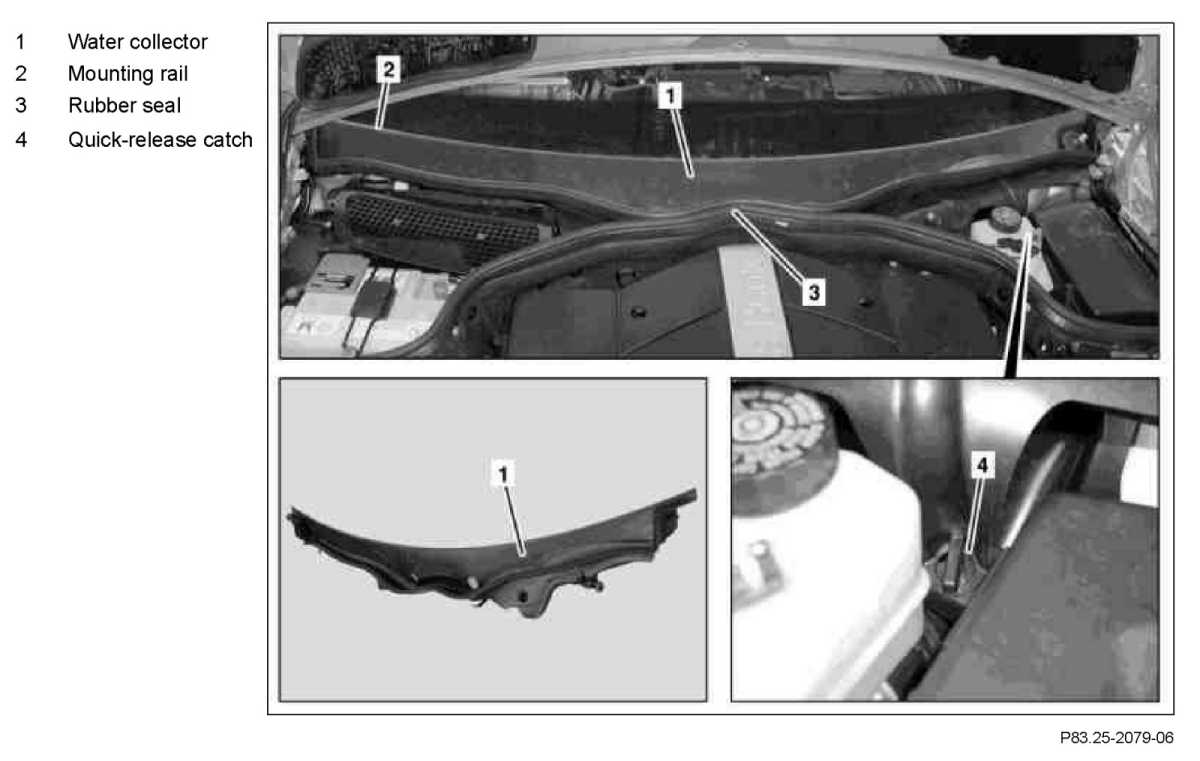 1 Water collector
2 Mounting rail
3 Rubber seal
4 Quick-release catch

2
1
3
1
4

P83.25-2079-06