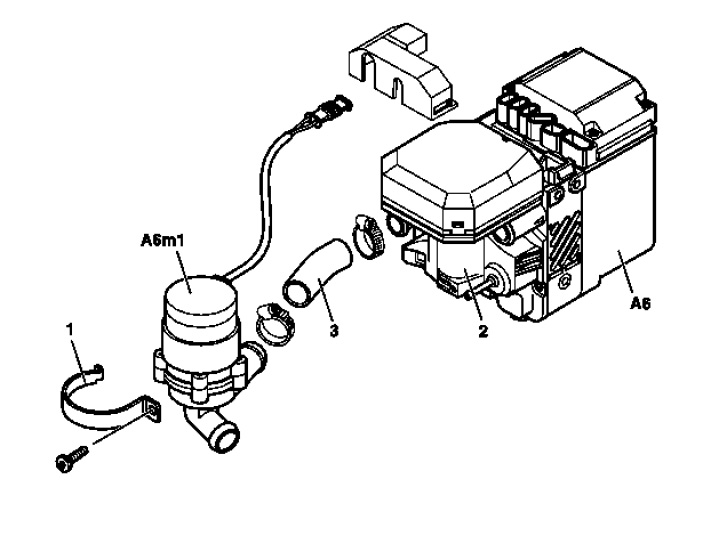 A6m1

1

3

2

A6