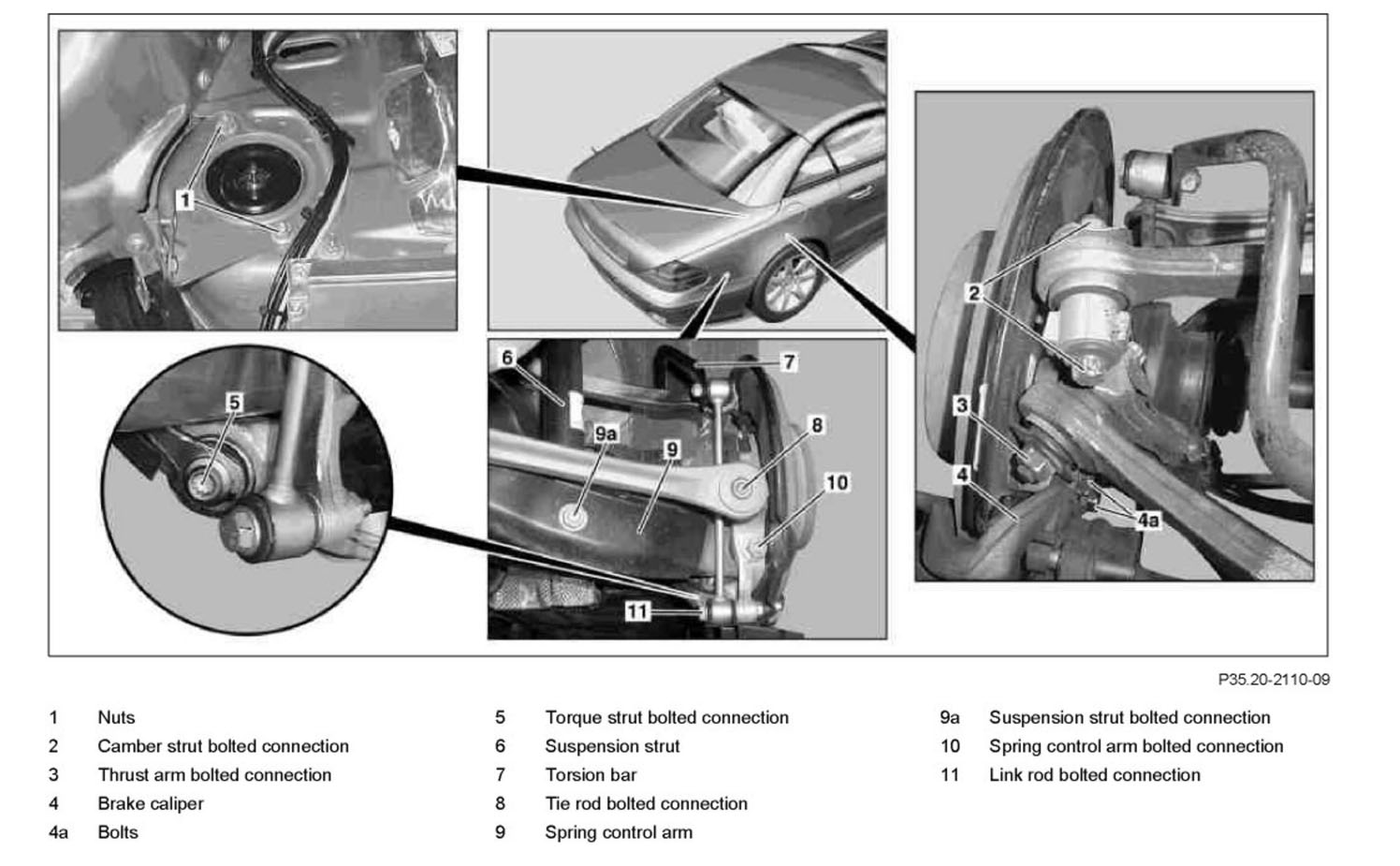 1

5

6

7

9a

9

8

10

11

2

3

4

4a

P35.20-2110-09

1 Nuts
2 Camber strut bolted connection
3 Thrust arm bolted connection
4 Brake caliper
4a Bolts

5 Torque strut bolted connection
6 Suspension strut
7 Torsion bar
8 Tie rod bolted connection
9 Spring control arm

9a Suspension strut bolted connection
10 Spring control arm bolted connection
11 Link rod bolted connection