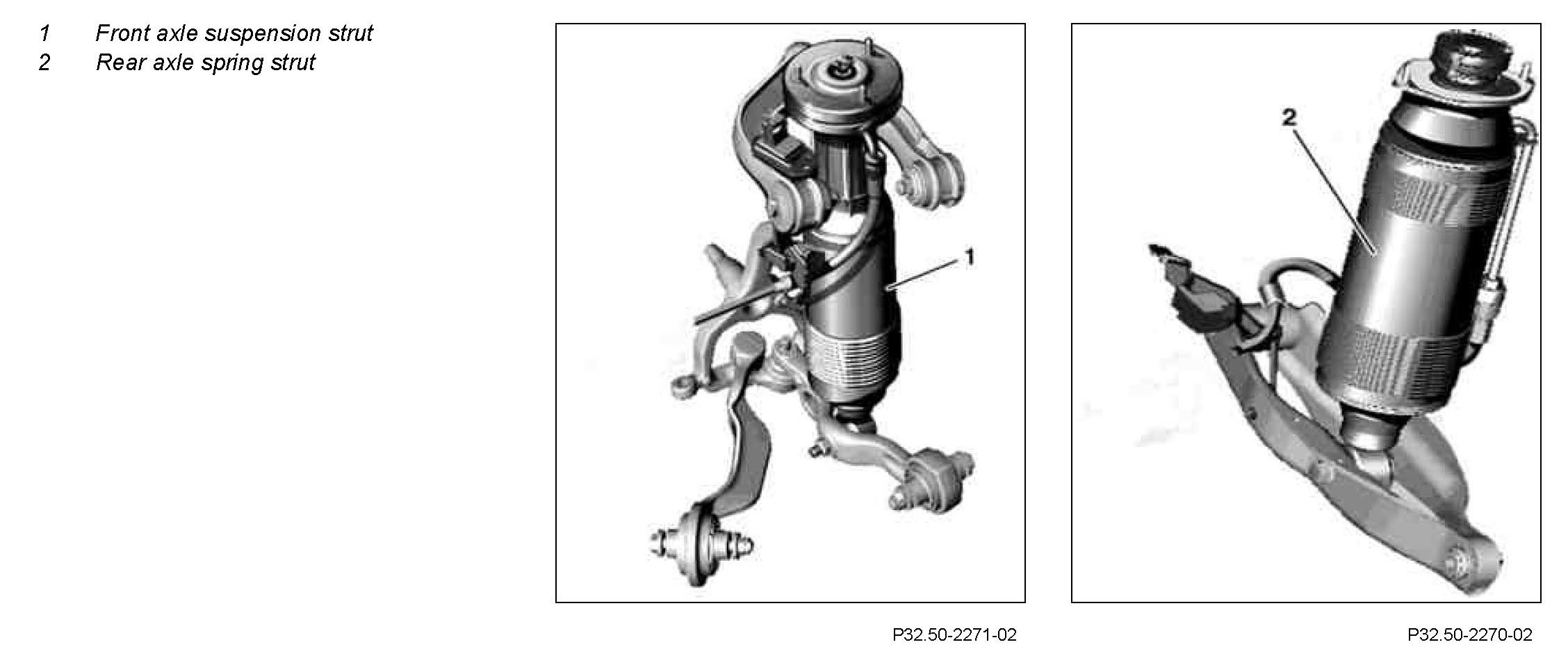 1 Front axle suspension strut
2 Rear axle spring strut

1

P32.50-2271-02

2

P32.50-2270-02