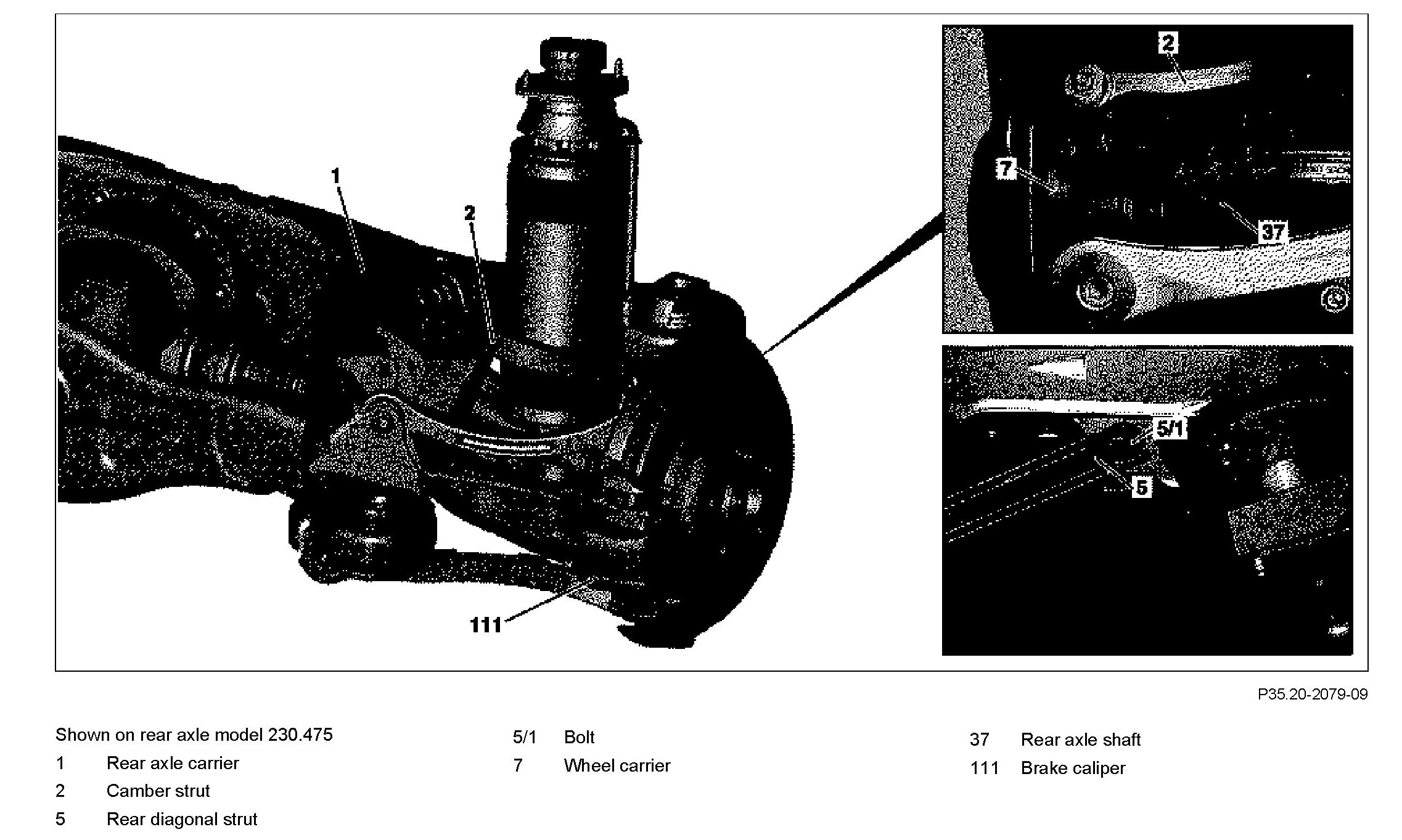 1
2
111
2
7
37
5/1
5

P35.20-2079-09

Shown on rear axle model 230.475
1 Rear axle carrier
2 Camber strut
5 Rear diagonal strut

5/1 Bolt
7 Wheel carrier

37 Rear axle shaft
111 Brake caliper