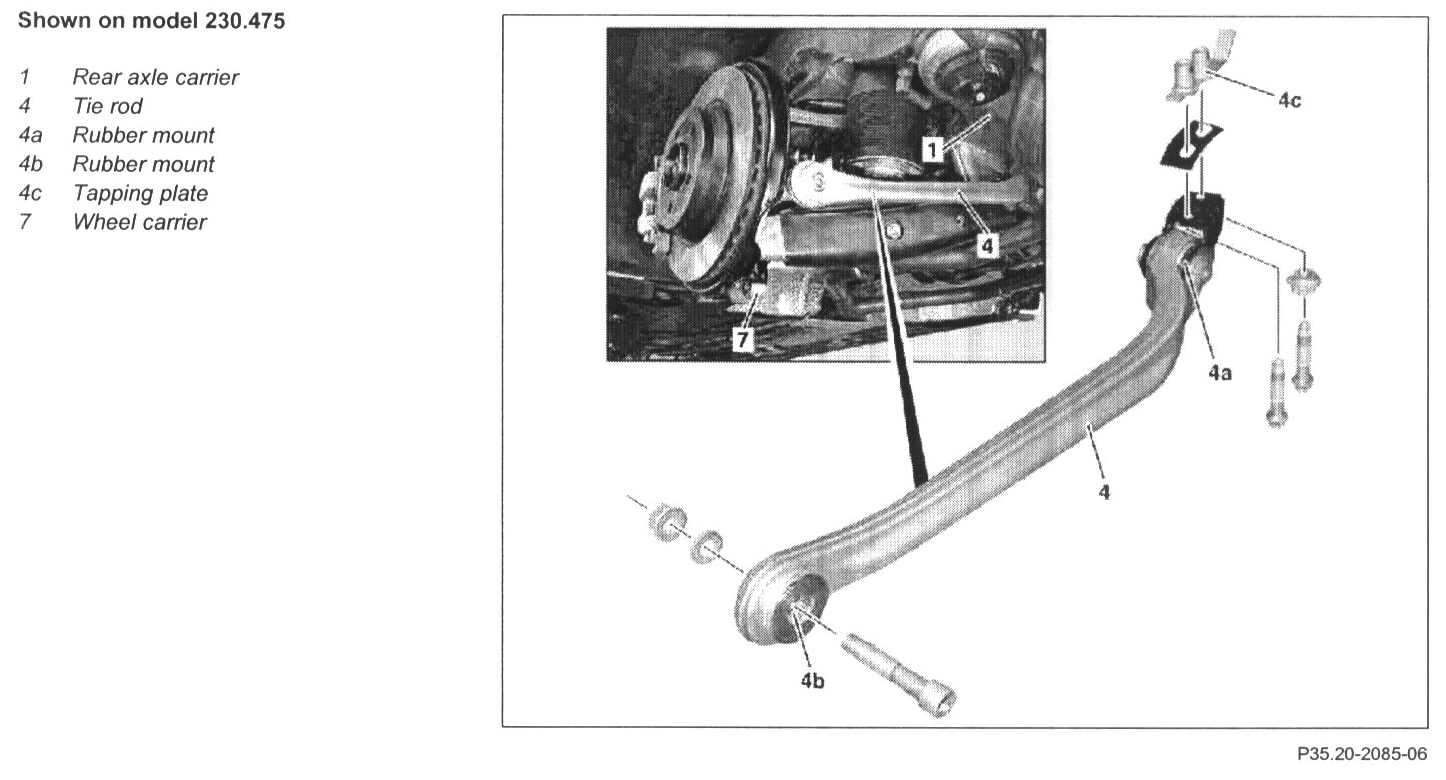 Shown on model 230.475

1 Rear axle carrier
4 Tie rod
4a Rubber mount
4b Rubber mount
4c Tapping plate
7 Wheel carrier

1
4
7
4c
4a
4
4b

P35.20-2085-06