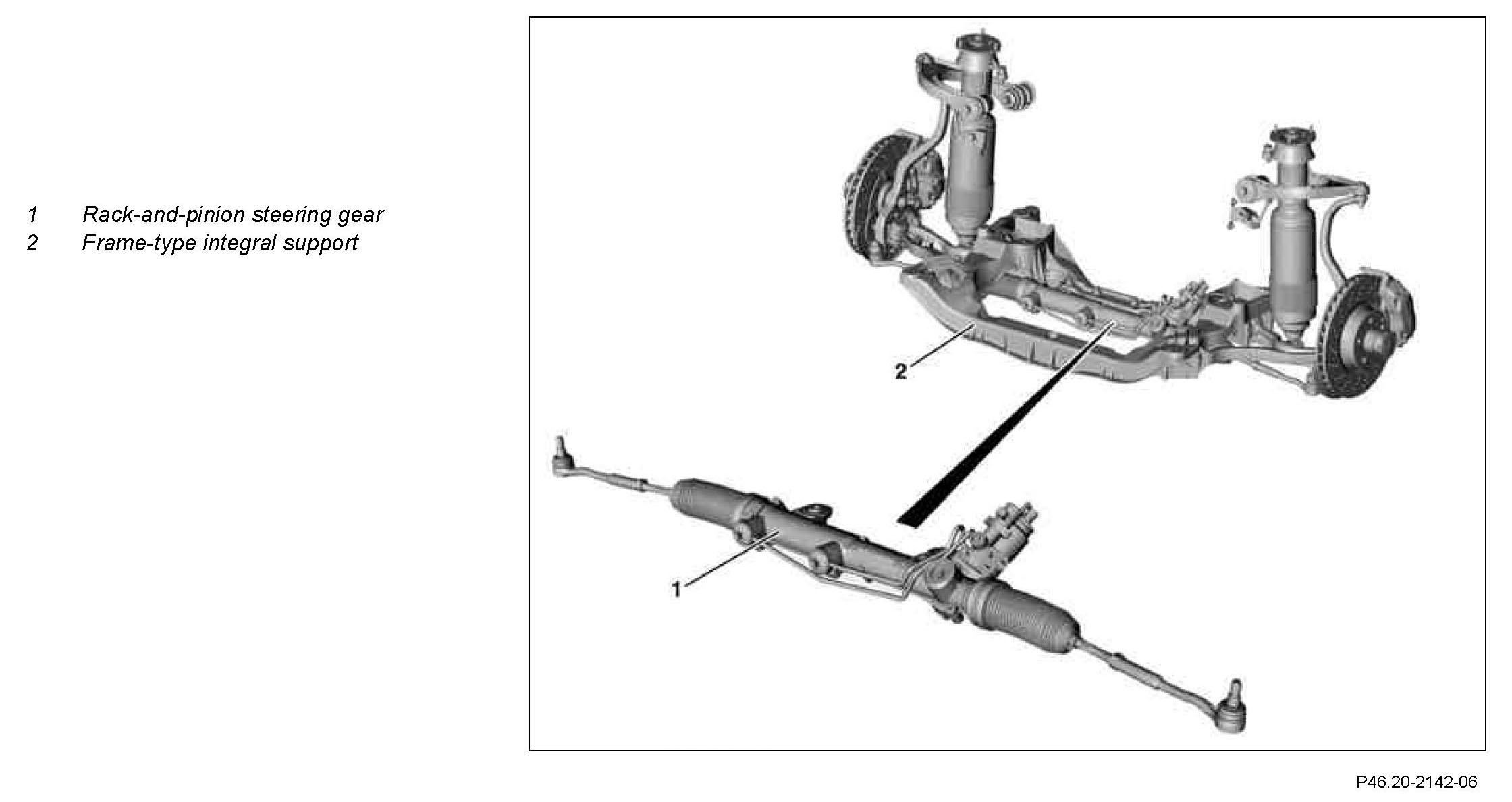 1 Rack-and-pinion steering gear
2 Frame-type integral support

2

1

P46.20-2142-06