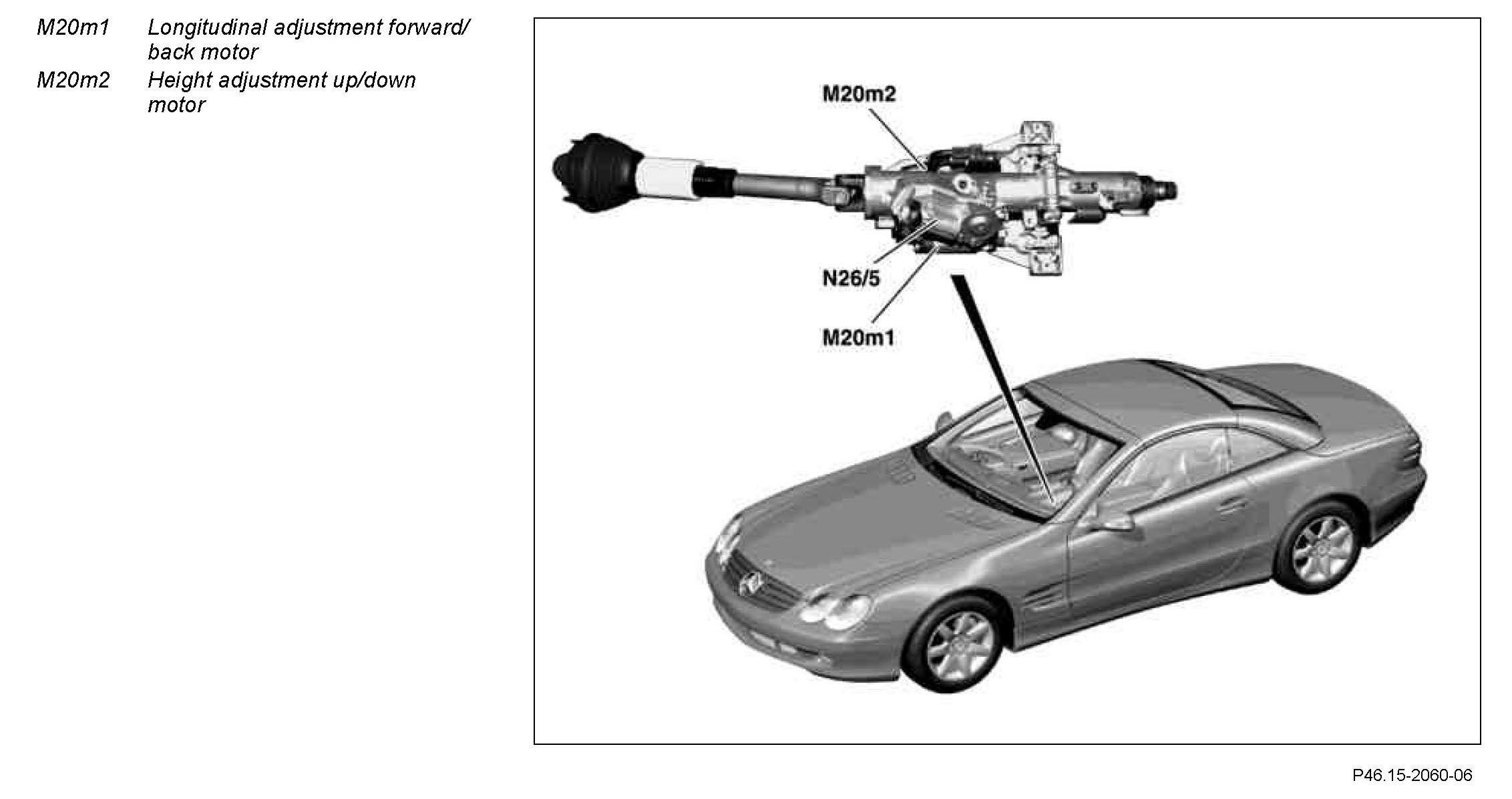 M20m1 Longitudinal adjustment forward/ back motor

M20m2 Height adjustment up/down motor

M20m2

N26/5

M20m1

P46.15-2060-06