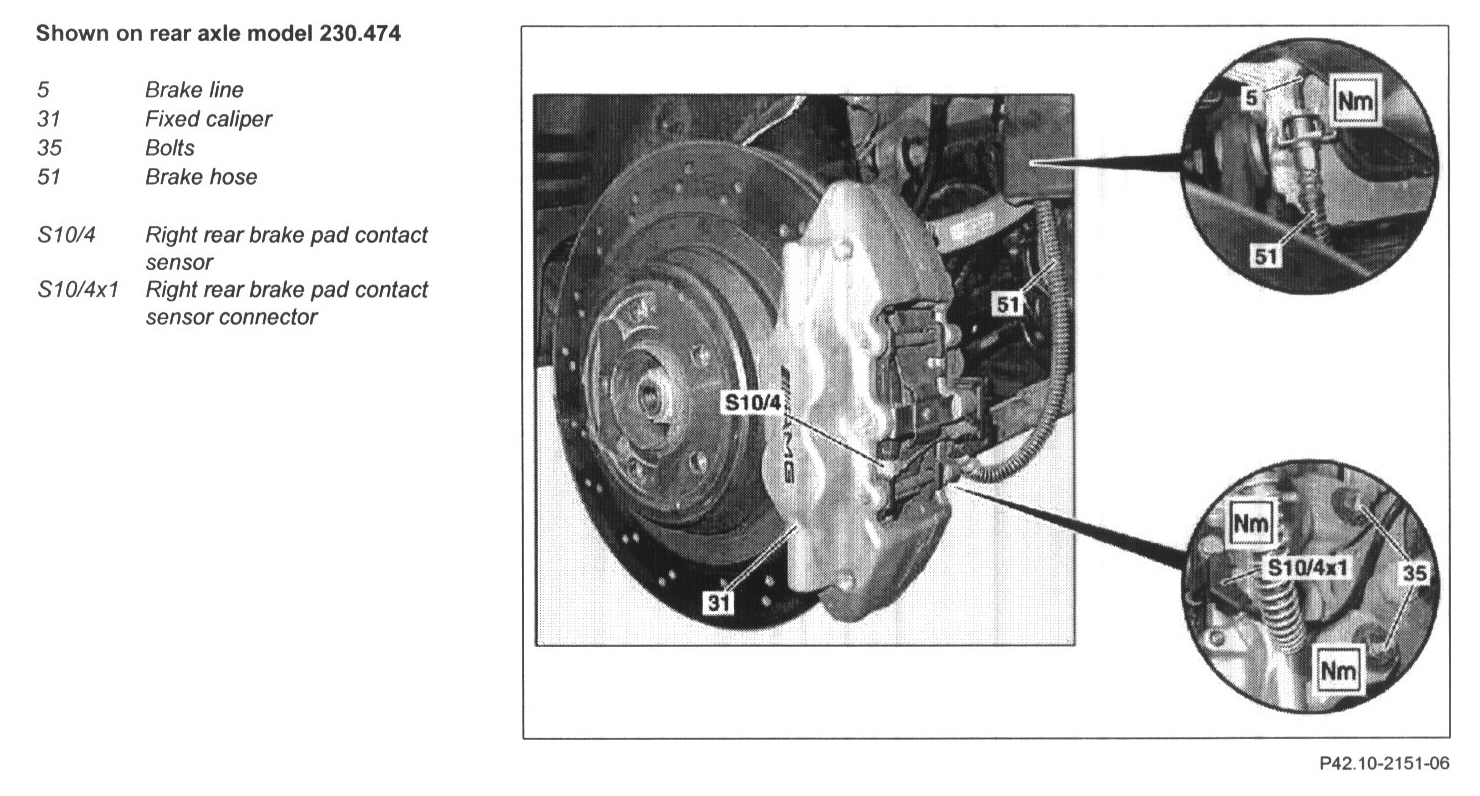 Shown on rear axle model 230.474

5 Brake line
31 Fixed caliper
35 Bolts
51 Brake hose

S10/4 Right rear brake pad contact sensor
S10/4x1 Right rear brake pad contact sensor connector

5
Nm
51
51
S10/4
AMG
31
Nm
S10/4x1
35
Nm

P42.10-2151-06