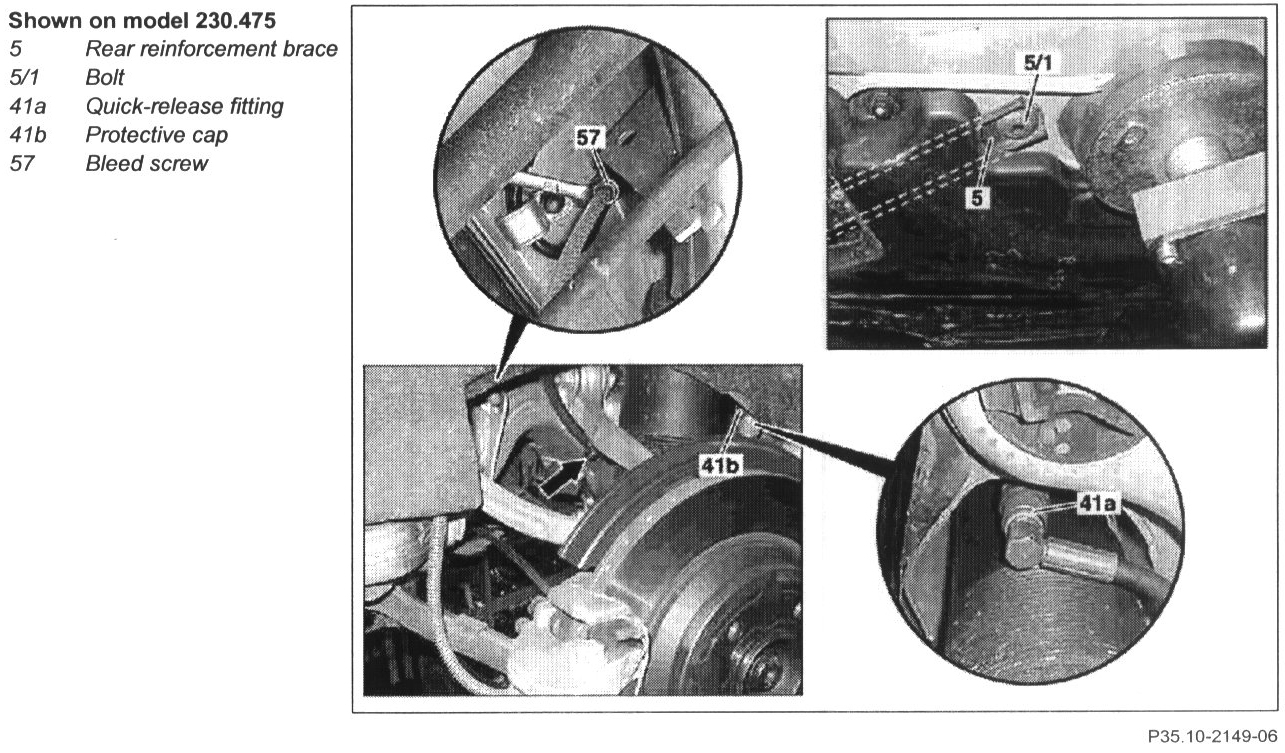 Shown on model 230.475
5 Rear reinforcement brace
5/1 Bolt
41a Quick-release fitting
41b Protective cap
57 Bleed screw

57

5/1

5

41b

41a

P35.10-2149-06