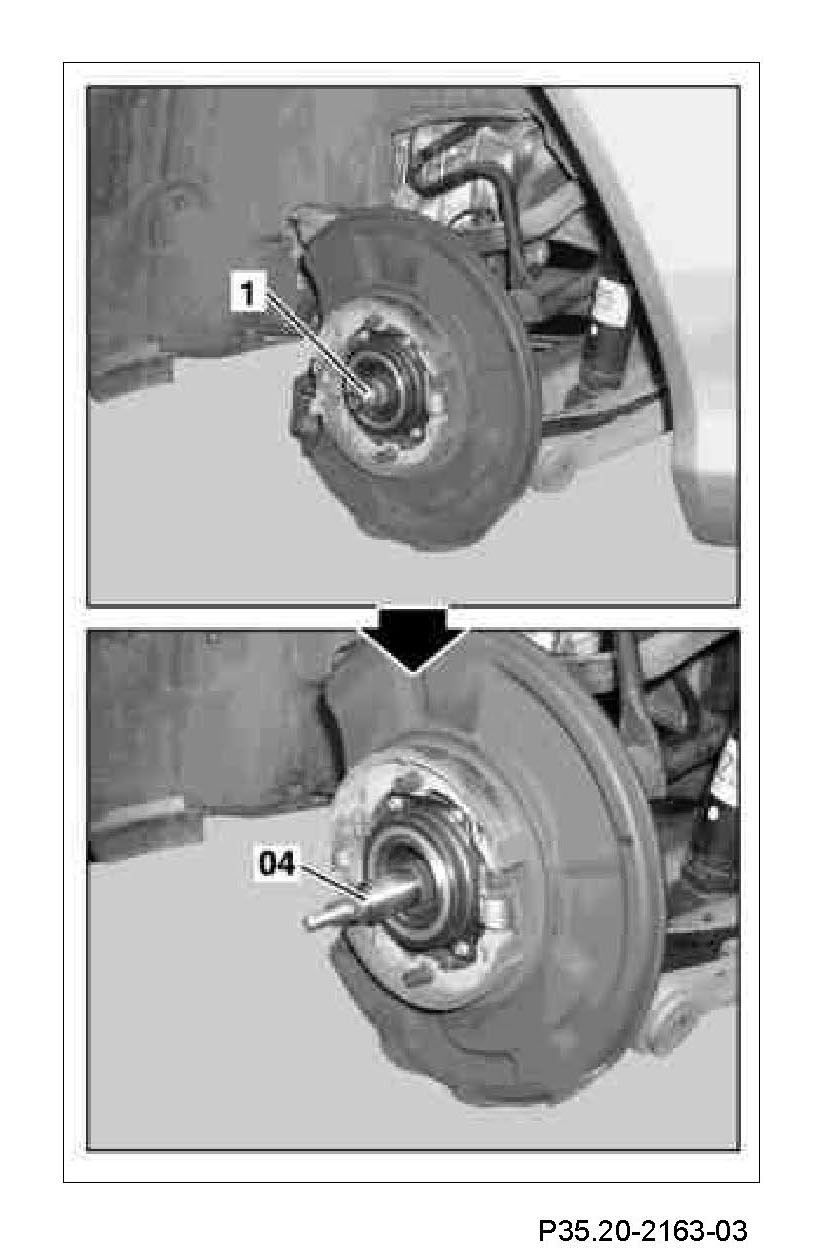 1

04

P35.20-2163-03