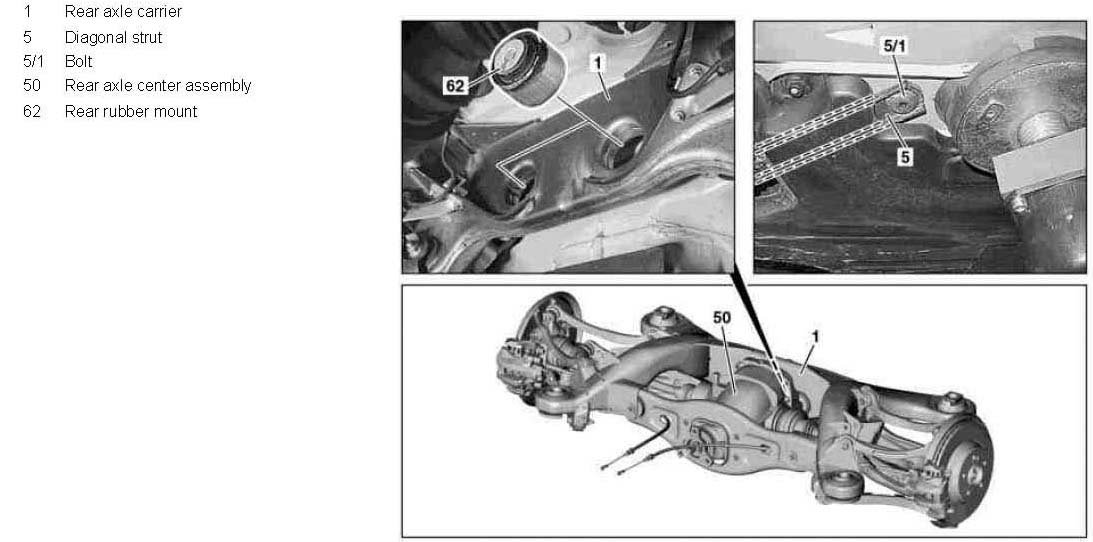 1 Rear axle carrier
5 Diagonal strut
5/1 Bolt
50 Rear axle center assembly
62 Rear rubber mount

62
1
5/1
5
50
1