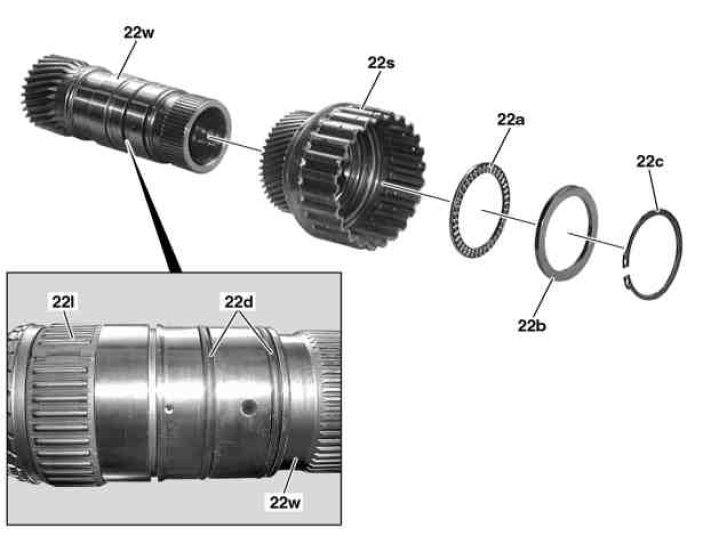 22w
22s
22a
22c
22b
22l
22d
22w