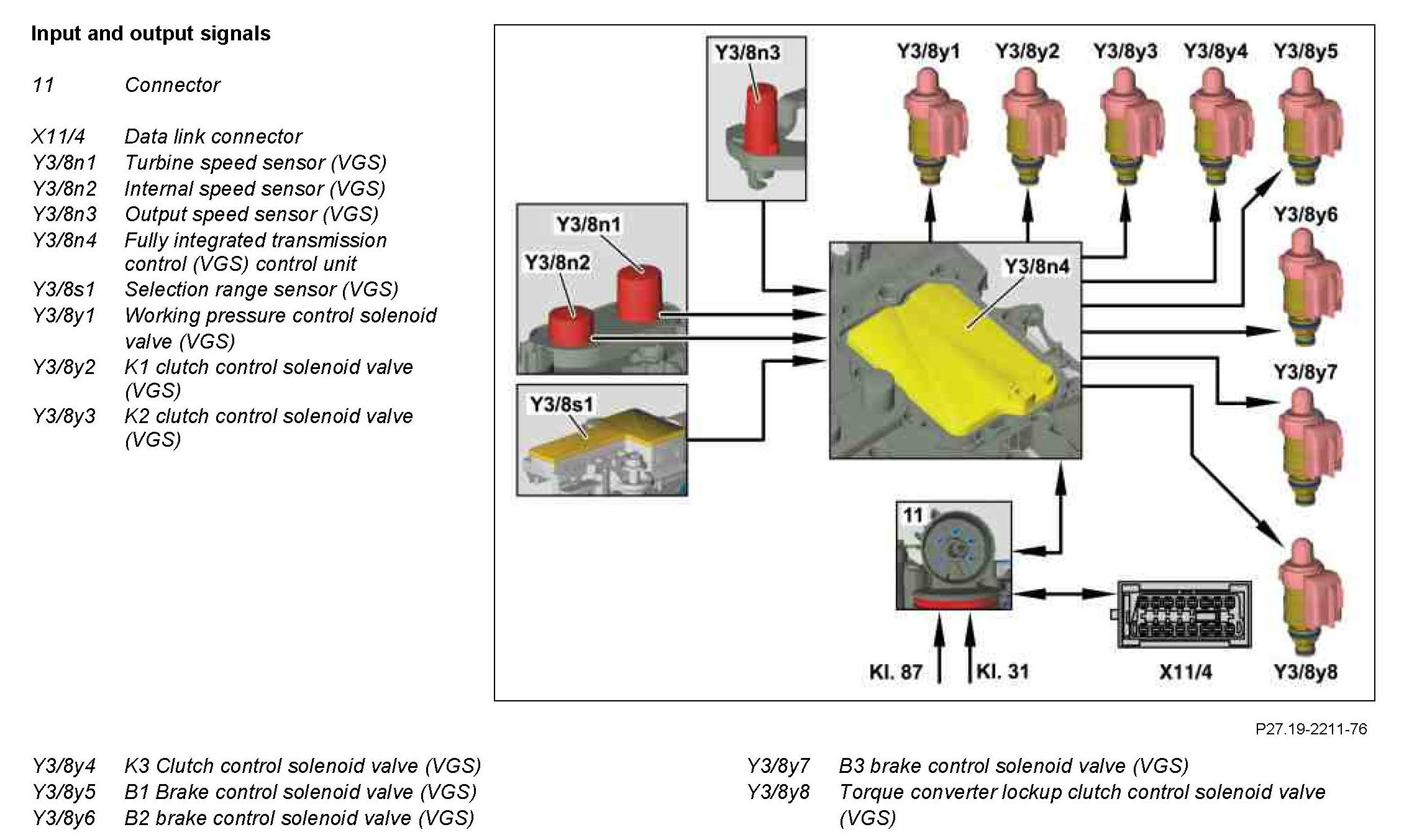 Input and output signals

11 Connector

X11/4 Data link connector
Y3/8n1 Turbine speed sensor (VGS)
Y3/8n2 Internal speed sensor (VGS)
Y3/8n3 Output speed sensor (VGS)
Y3/8n4 Fully integrated transmission control (VGS) control unit
Y3/8s1 Selection range sensor (VGS)
Y3/8y1 Working pressure control solenoid valve (VGS)
Y3/8y2 K1 clutch control solenoid valve (VGS)
Y3/8y3 K2 clutch control solenoid valve (VGS)

Y3/8n3
Y3/8y1
Y3/8y2
Y3/8y3
Y3/8y4
Y3/8y5
Y3/8n1
Y3/8n2
Y3/8n4
Y3/8y6
Y3/8s1
Y3/8y7
11
Kl. 87
Kl. 31
X11/4
Y3/8y8

P27.19-2211-76

Y3/8y4 K3 Clutch control solenoid valve (VGS)
Y3/8y5 B1 Brake control solenoid valve (VGS)
Y3/8y6 B2 brake control solenoid valve (VGS)

Y3/8y7 B3 brake control solenoid valve (VGS)
Y3/8y8 Torque converter lockup clutch control solenoid valve (VGS)