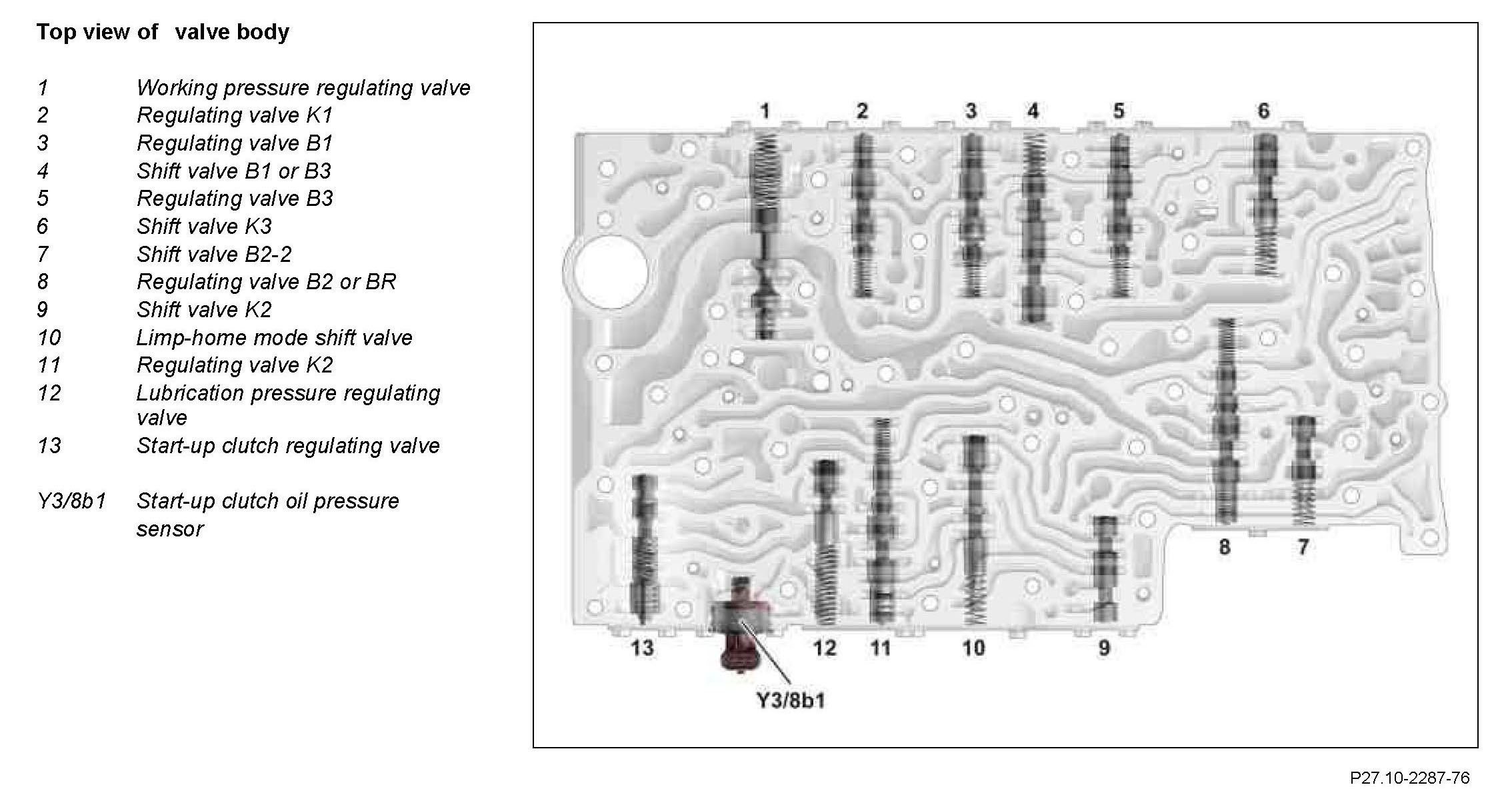 Top view of valve body

1 Working pressure regulating valve
2 Regulating valve K1
3 Regulating valve B1
4 Shift valve B1 or B3
5 Regulating valve B3
6 Shift valve K3
7 Shift valve B2-2
8 Regulating valve B2 or BR
9 Shift valve K2
10 Limp-home mode shift valve
11 Regulating valve K2
12 Lubrication pressure regulating valve
13 Start-up clutch regulating valve

Y3/8b1 Start-up clutch oil pressure sensor

1 2 3 4 5 6

8 7

13 12 11 10 9

Y3/8b1

P27.10-2287-76