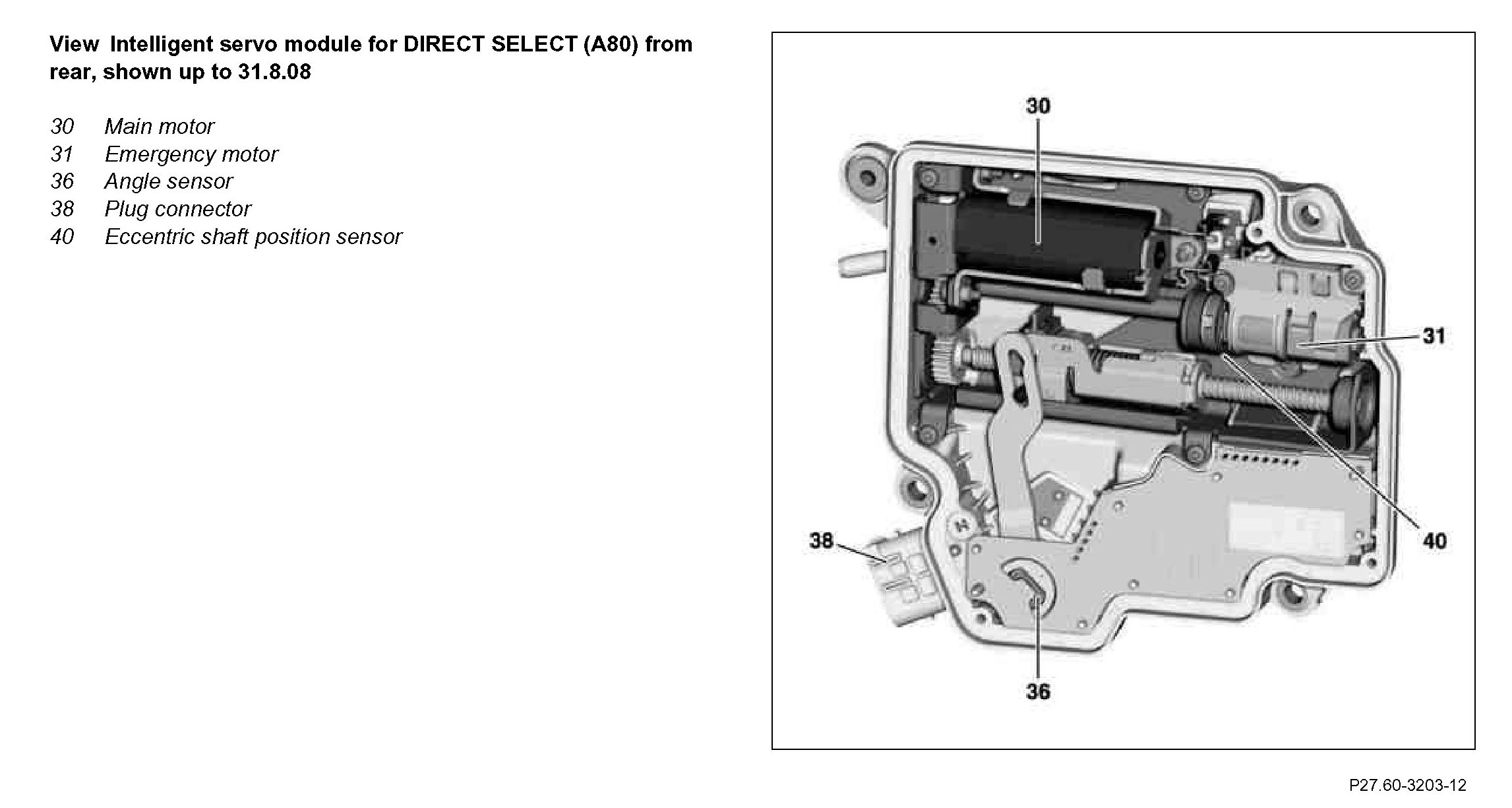 View Intelligent servo module for DIRECT SELECT (A80) from rear, shown up to 31.8.08

30 Main motor
31 Emergency motor
36 Angle sensor
38 Plug connector
40 Eccentric shaft position sensor

30
31
40
38
36

P27.60-3203-12