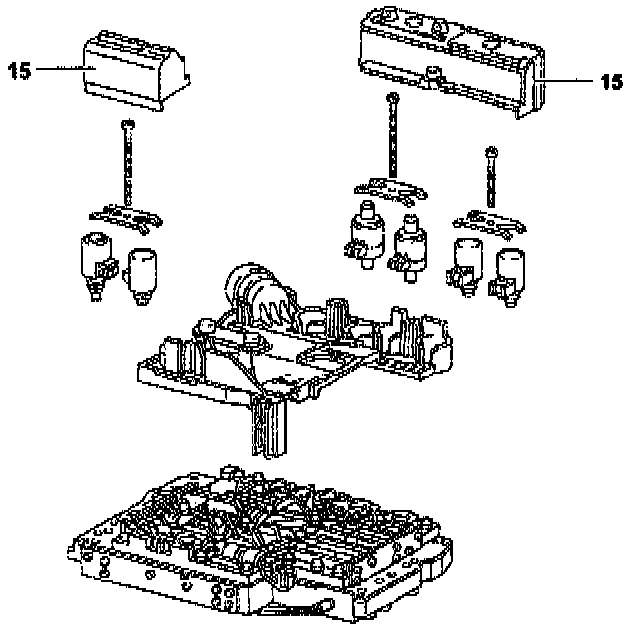 15
15