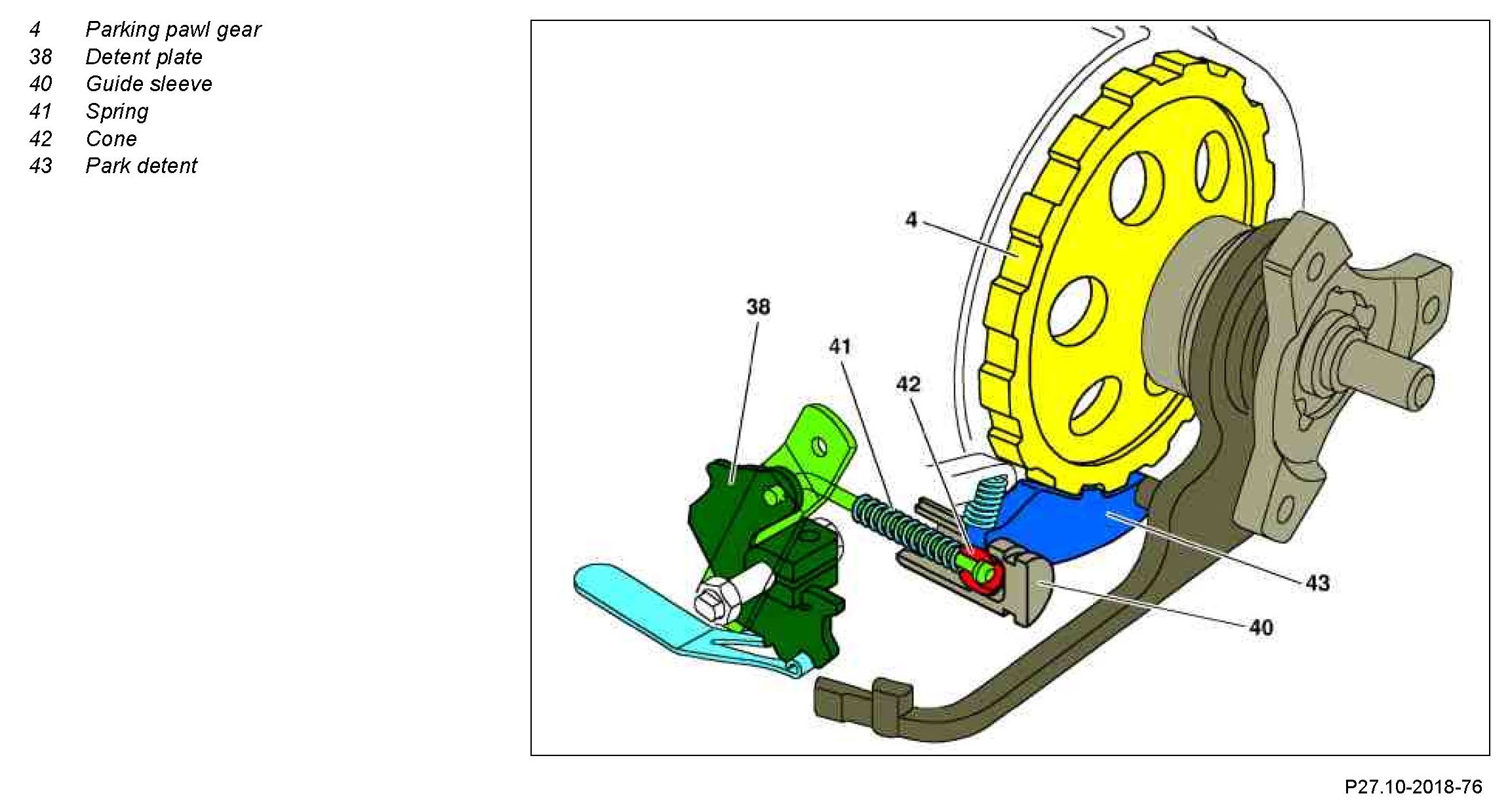 4 Parking pawl gear
38 Detent plate
40 Guide sleeve
41 Spring
42 Cone
43 Park detent

4
38
41
42
43
40

P27.10-2018-76