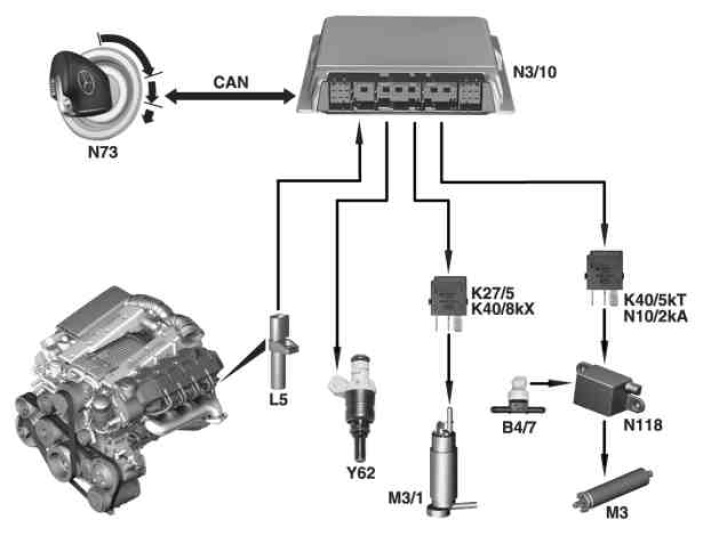 CAN

N3/10

N73

K27/5
K40/8kX

K40/5kT
N10/2kA

L5

Y62

B4/7

N118

M3/1

M3