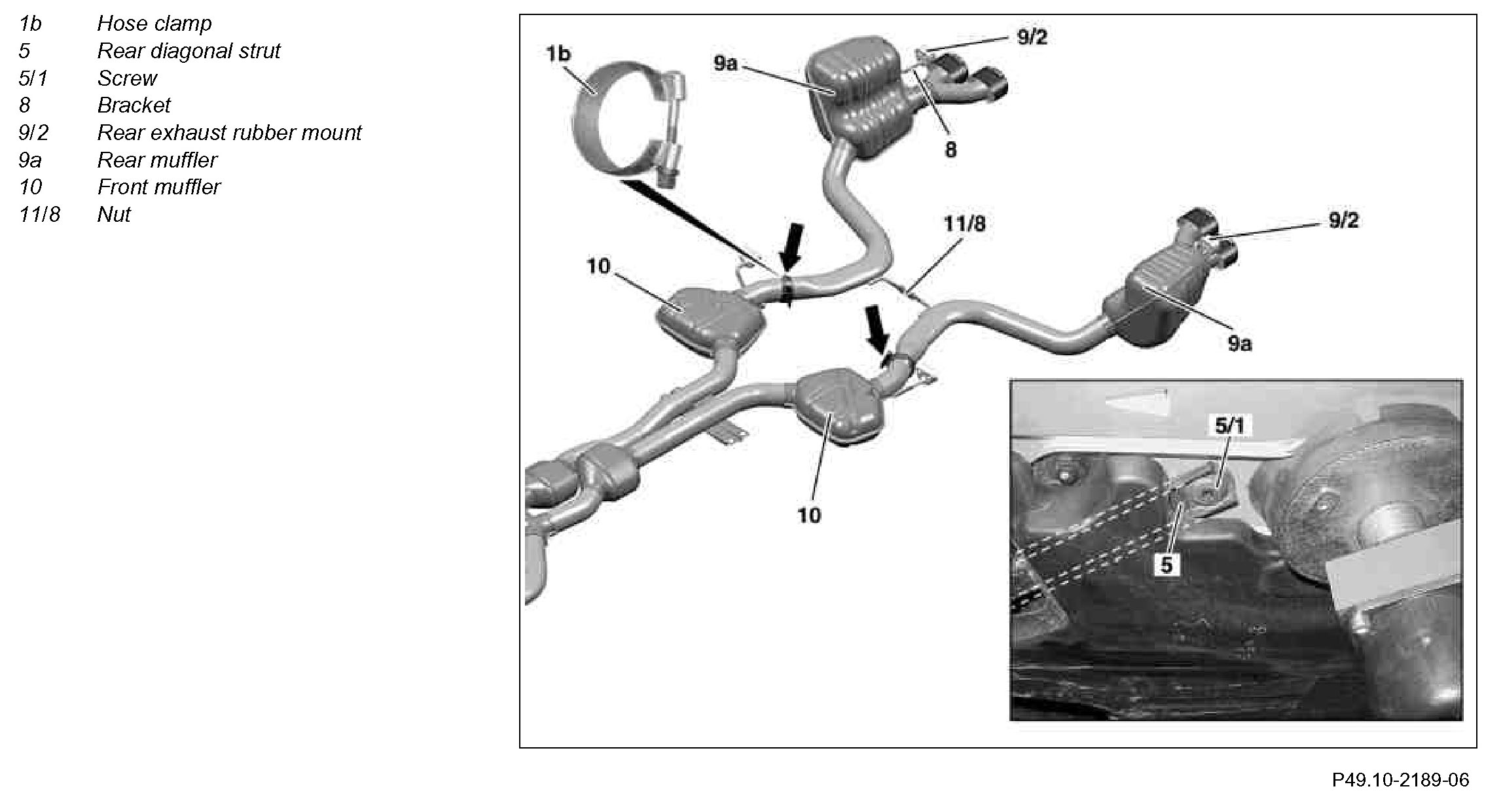 | | |
|---|---|
| 1b | Hose clamp |
| 5 | Rear diagonal strut |
| 5/1 | Screw |
| 8 | Bracket |
| 9/2 | Rear exhaust rubber mount |
| 9a | Rear muffler |
| 10 | Front muffler |
| 11/8 | Nut |

1b
9a
9/2
8
11/8
9/2
10
9a
10
5/1
5

P49.10-2189-06